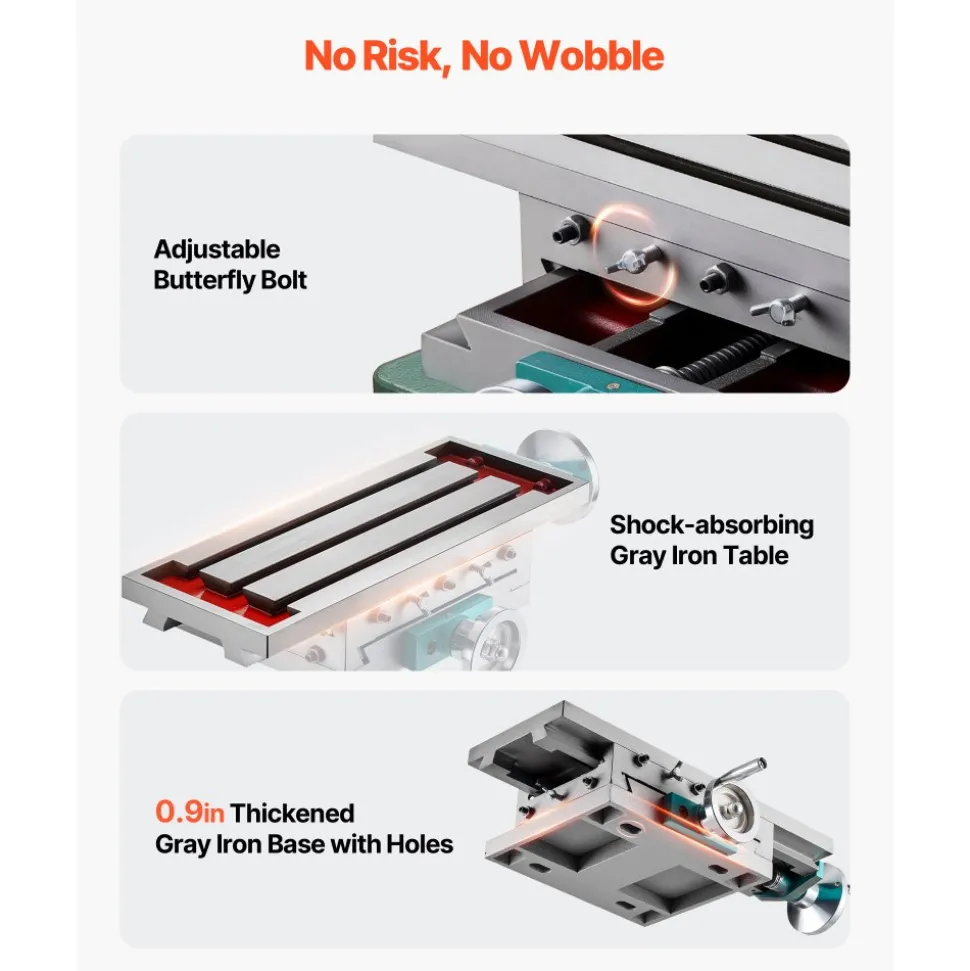 No Risk, No Wobble

Adjustable
Butterfly Bolt

Shock-absorbing
Gray Iron Table

0.9in Thickened
Gray Iron Base with Holes