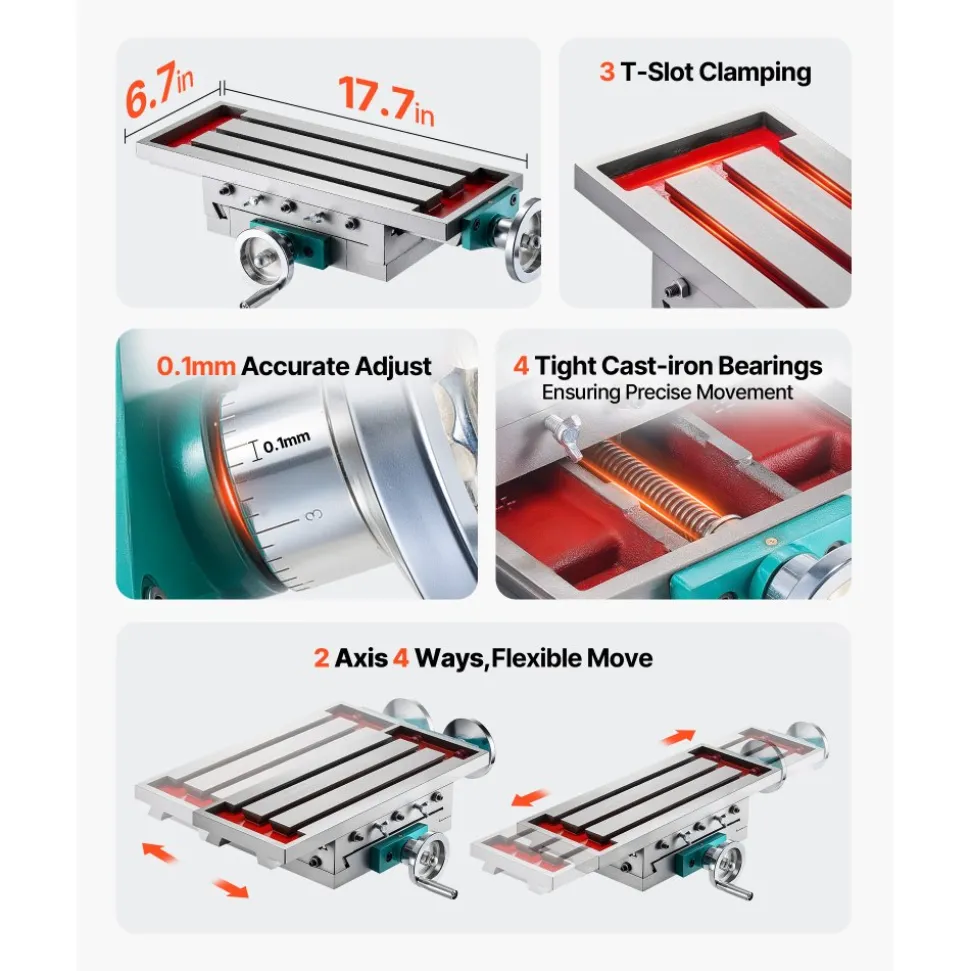 6.7in

17.7in

3 T-Slot Clamping

0.1mm Accurate Adjust

0.1mm

3

4 Tight Cast-iron Bearings
Ensuring Precise Movement

2 Axis 4 Ways,Flexible Move