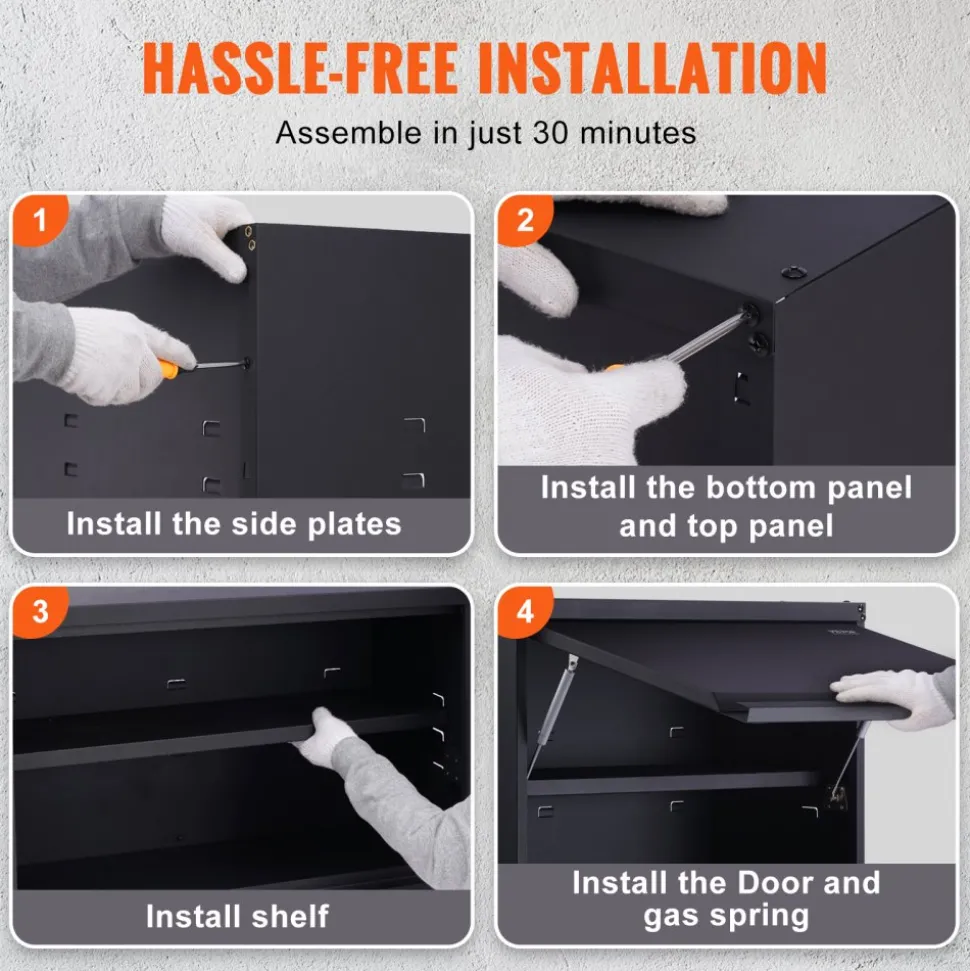 HASSLE-FREE INSTALLATION

Assemble in just 30 minutes

1

Install the side plates

2

Install the bottom panel and top panel

3

Install shelf

4

Install the Door and gas spring