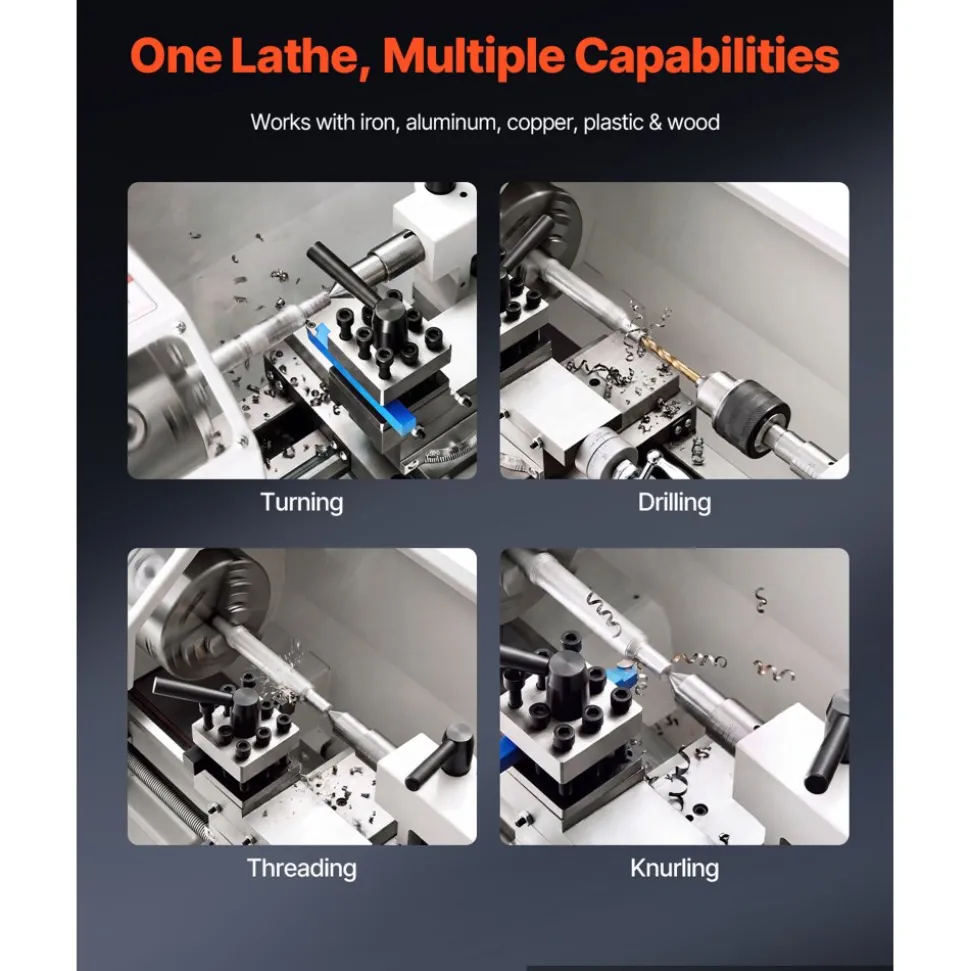 One Lathe, Multiple Capabilities

Works with iron, aluminum, copper, plastic & wood

Turning

Drilling

Threading

Knurling