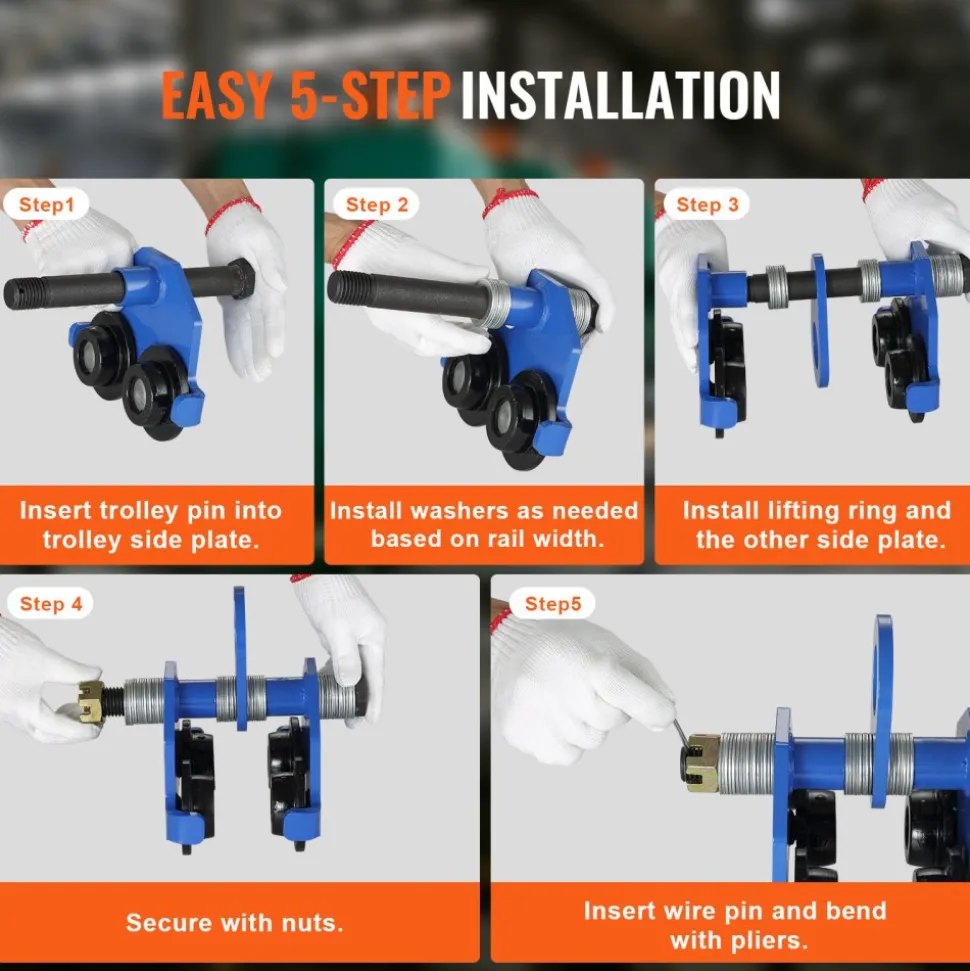 EASY 5-STEP INSTALLATION

Step1

Insert trolley pin into trolley side plate.

Step 2

Install washers as needed based on rail width.

Step 3

Install lifting ring and the other side plate.

Step 4

Secure with nuts.

Step5

Insert wire pin and bend with pliers.