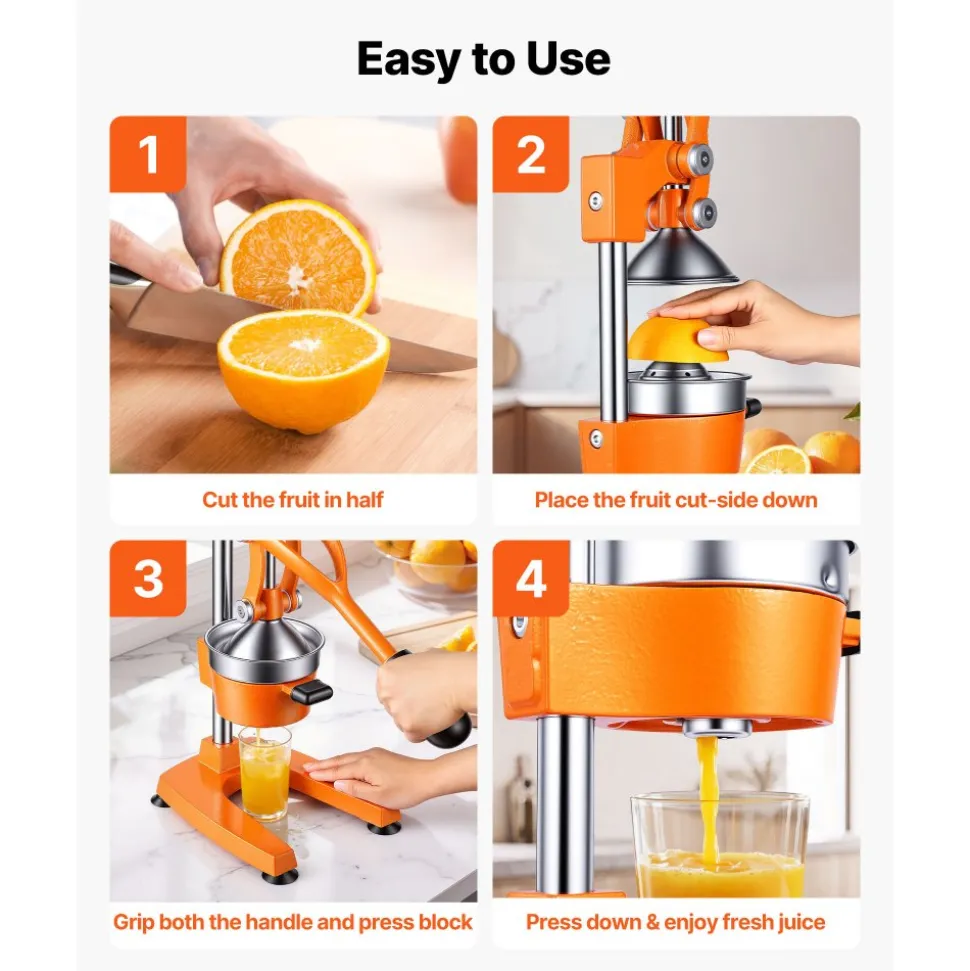 Easy to Use

1

Cut the fruit in half

2

Place the fruit cut-side down

3

Grip both the handle and press block

4

Press down & enjoy fresh juice