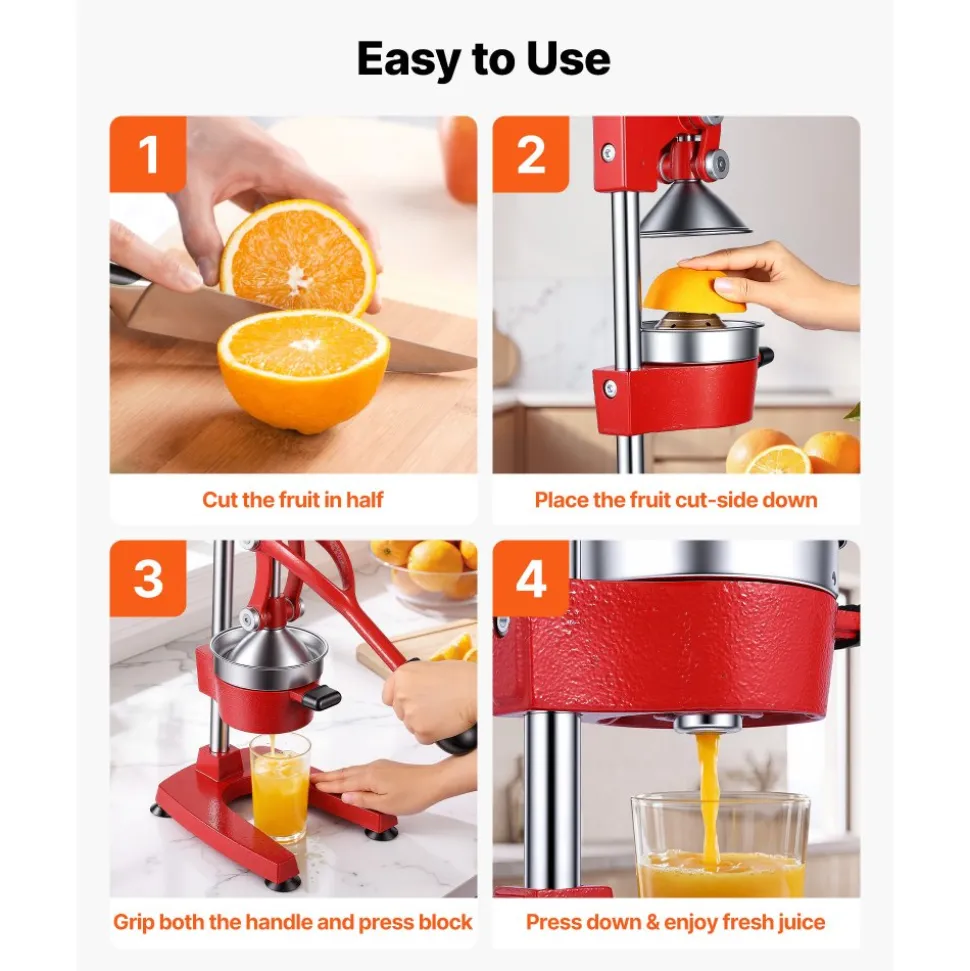 Easy to Use

1

Cut the fruit in half

2

Place the fruit cut-side down

3

Grip both the handle and press block

4

Press down & enjoy fresh juice