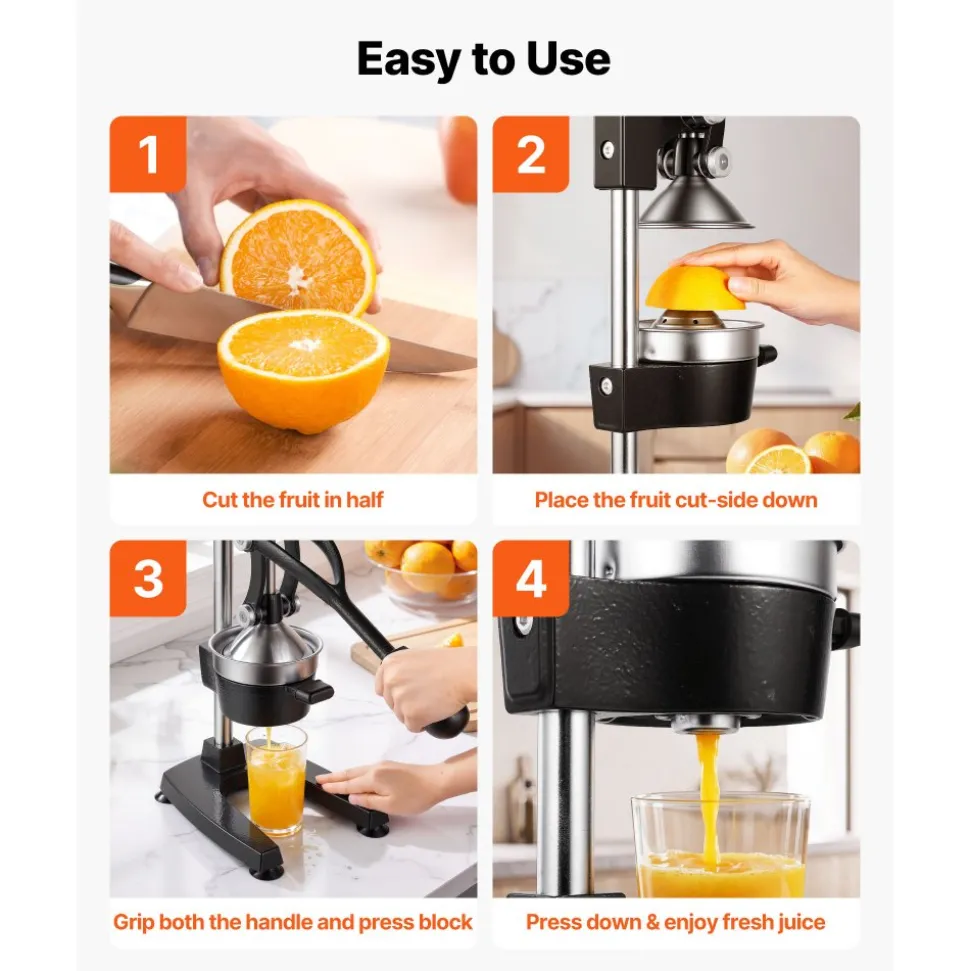 Easy to Use

1

Cut the fruit in half

2

Place the fruit cut-side down

3

Grip both the handle and press block

4

Press down & enjoy fresh juice