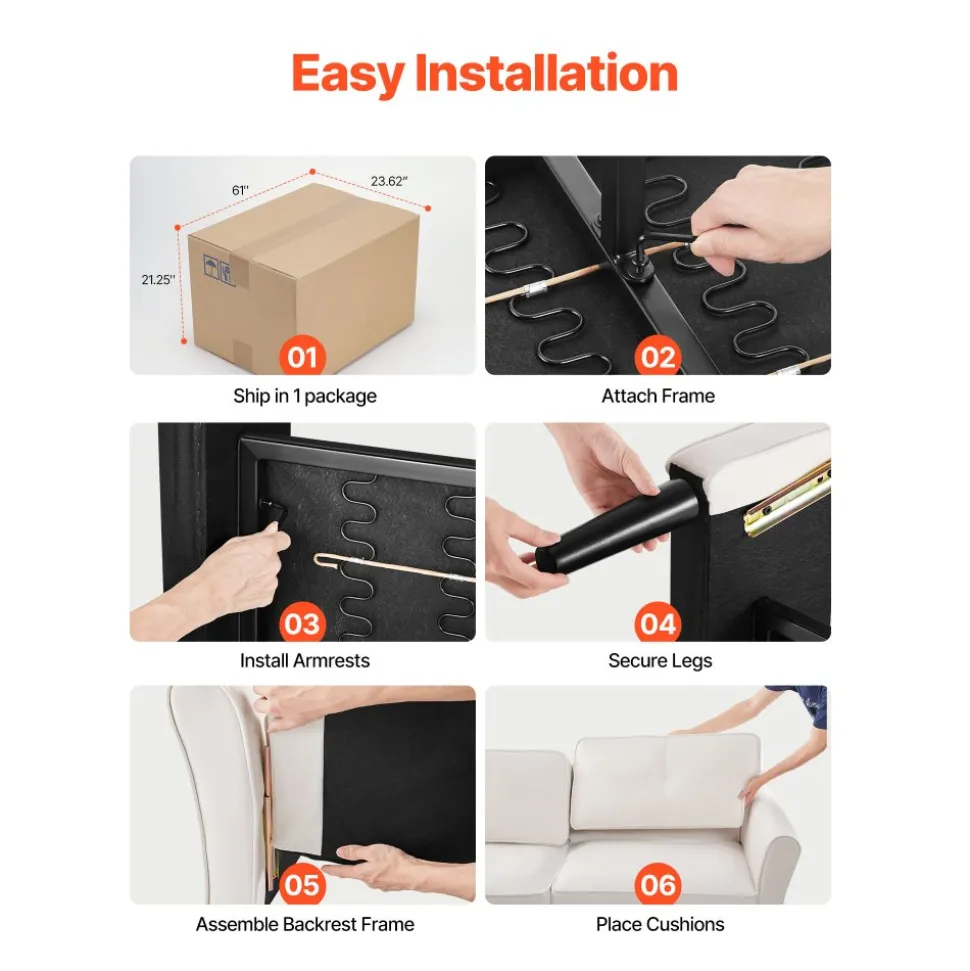 Easy Installation

61"
23.62"
21.25"
01
Ship in 1 package

02
Attach Frame

03
Install Armrests

04
Secure Legs

05
Assemble Backrest Frame

06
Place Cushions