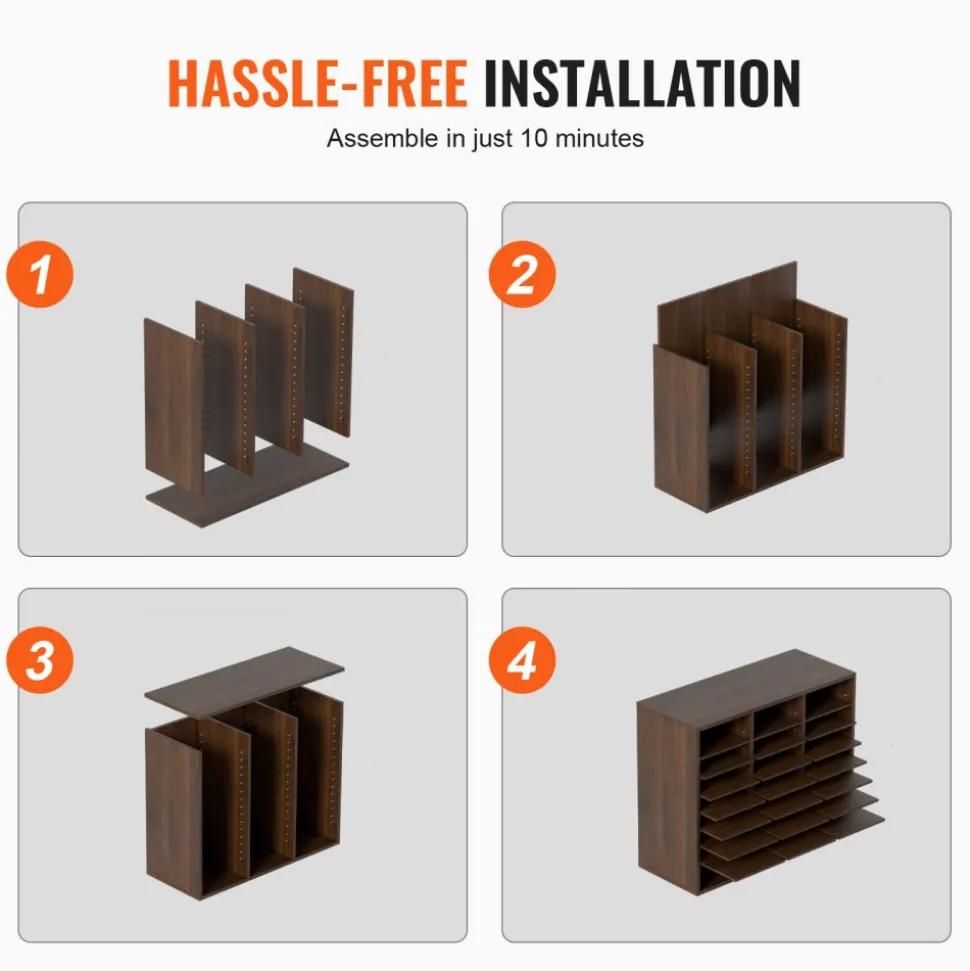 HASSLE-FREE INSTALLATION

Assemble in just 10 minutes

1

2

3

4