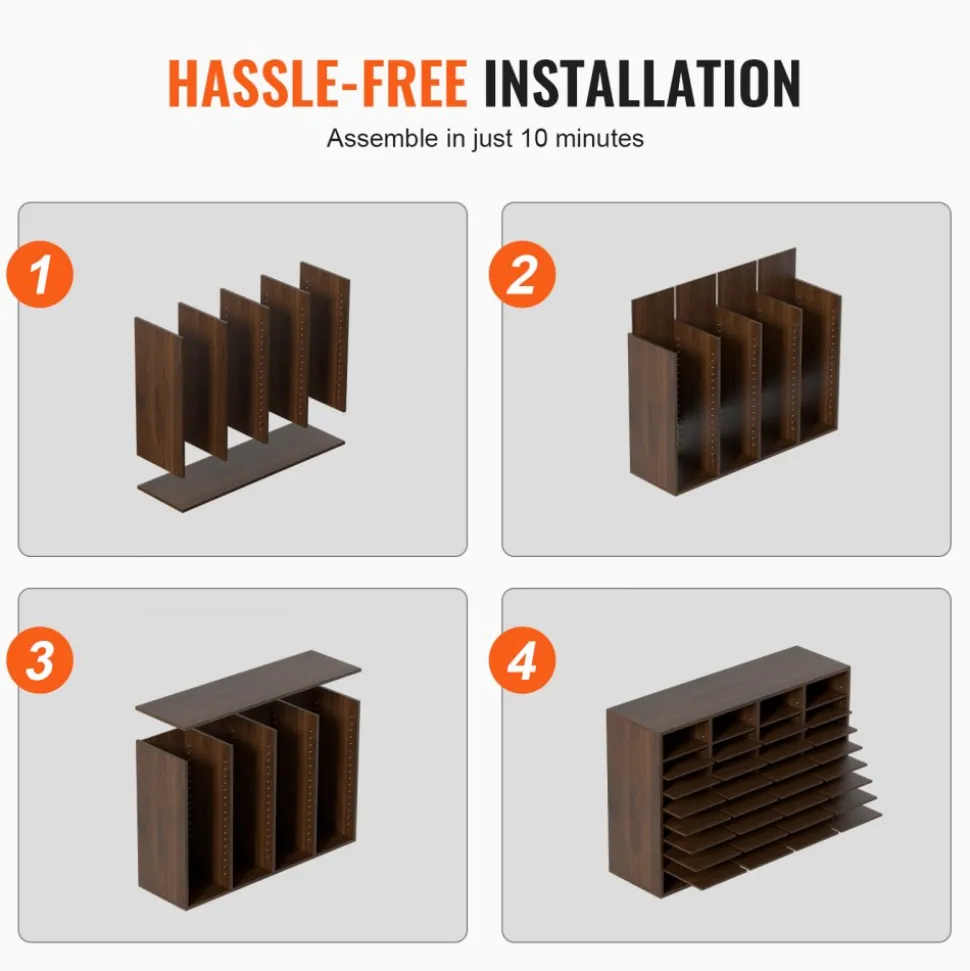 HASSLE-FREE INSTALLATION

Assemble in just 10 minutes

1

2

3

4