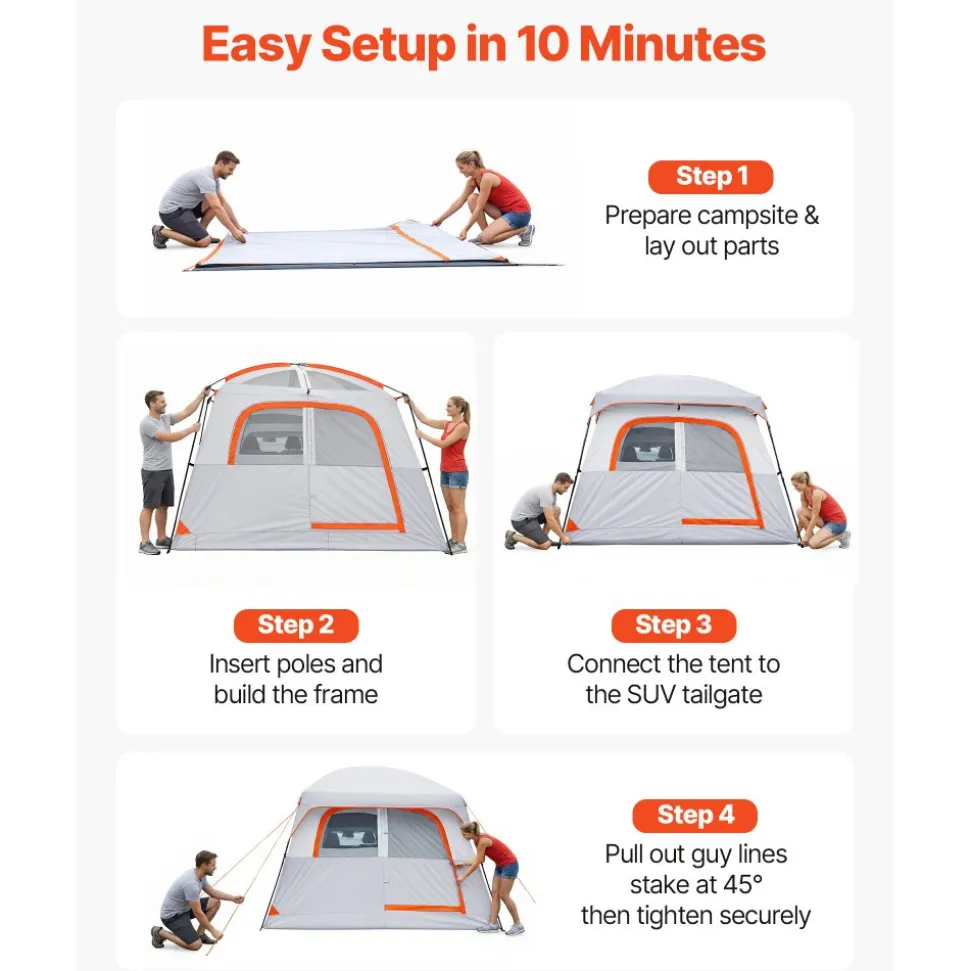 Easy Setup in 10 Minutes

Step 1
Prepare campsite & lay out parts

Step 2
Insert poles and build the frame

Step 3
Connect the tent to the SUV tailgate

Step 4
Pull out guy lines stake at 45° then tighten securely