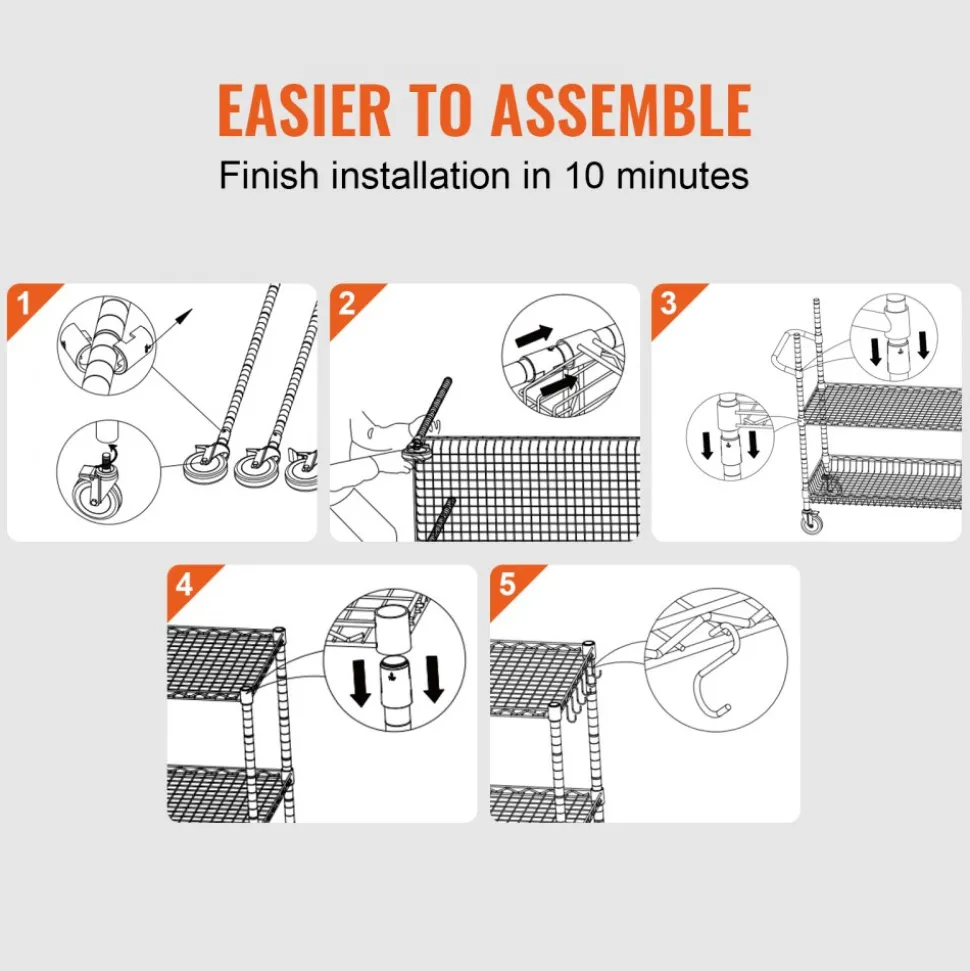 EASIER TO ASSEMBLE
Finish installation in 10 minutes

1

2

3

4

5