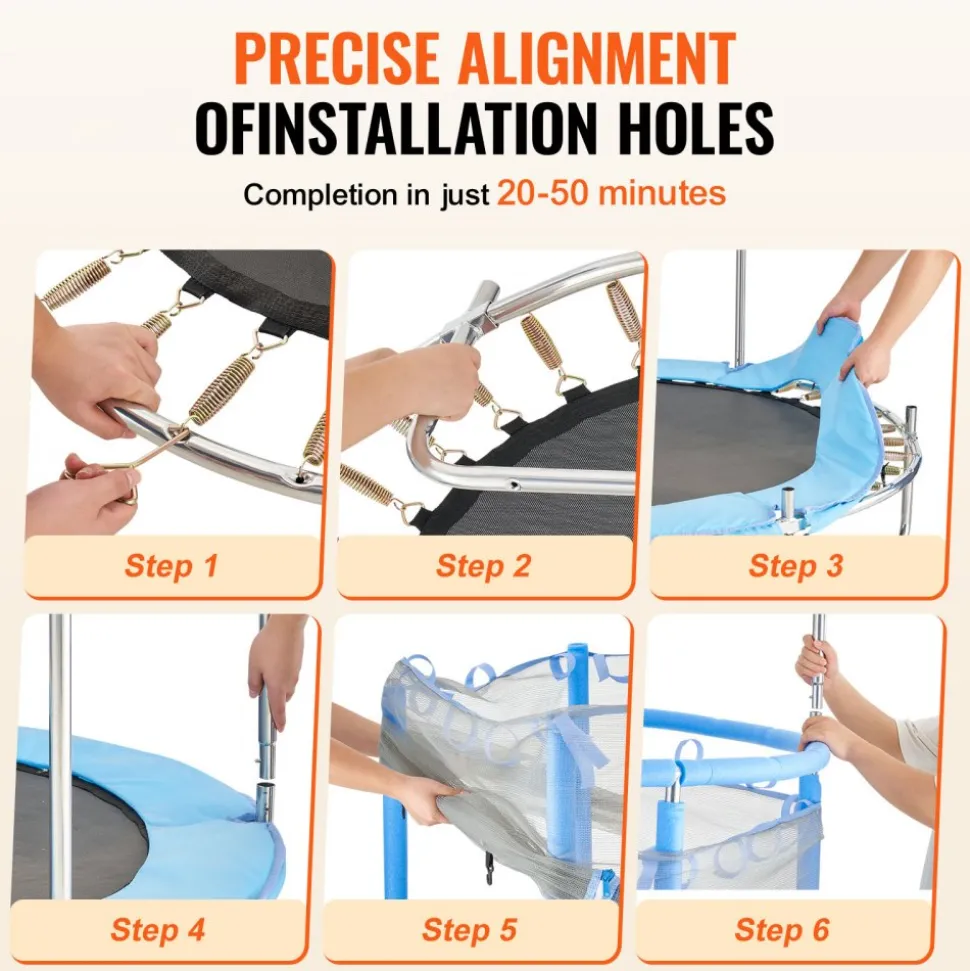 PRECISE ALIGNMENT
OFINSTALLATION HOLES

Completion in just 20-50 minutes

Step 1

Step 2

Step 3

Step 4

Step 5

Step 6