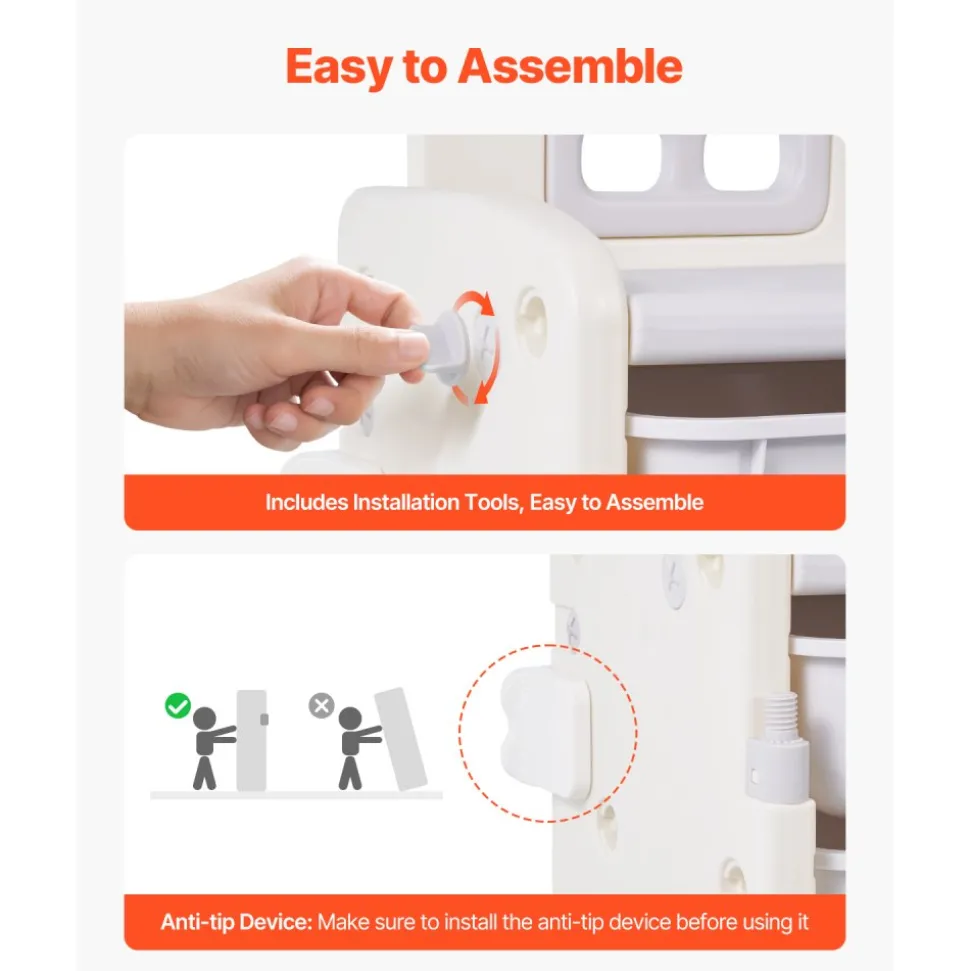 Easy to Assemble

Includes Installation Tools, Easy to Assemble

Anti-tip Device: Make sure to install the anti-tip device before using it