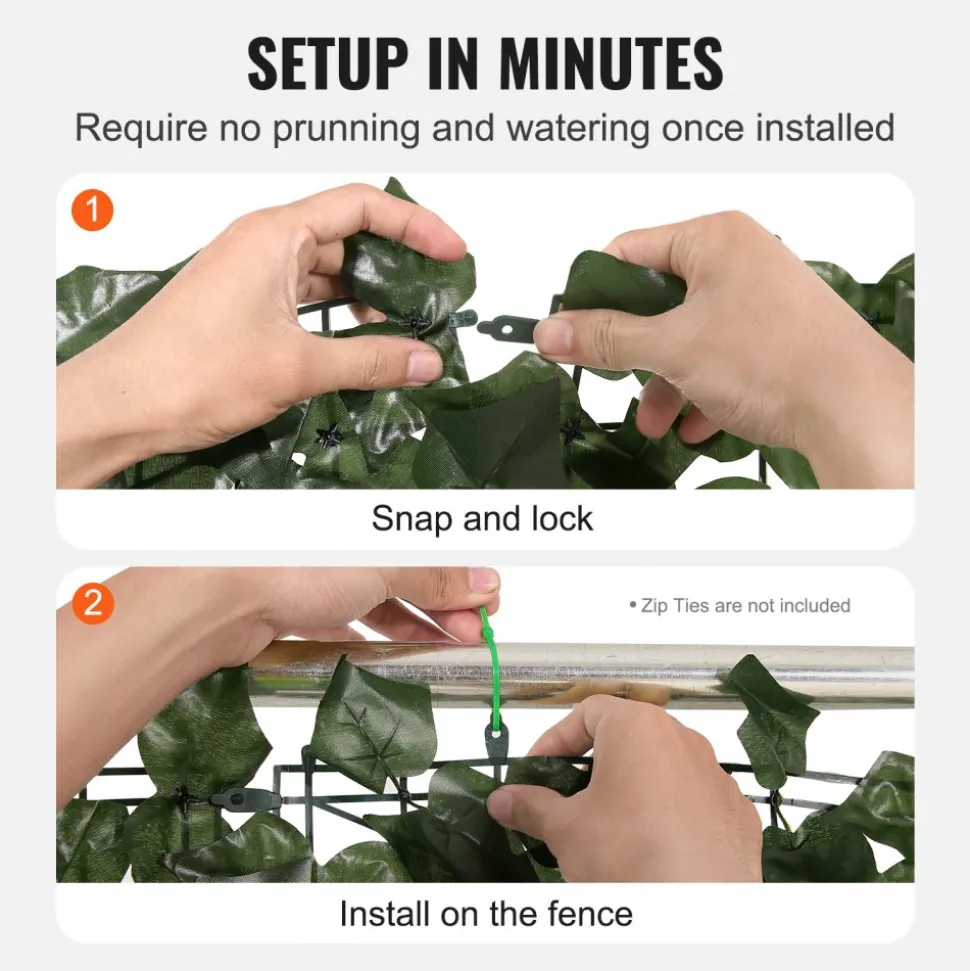 SETUP IN MINUTES
Require no prunning and watering once installed

1

Snap and lock

2

• Zip Ties are not included

Install on the fence