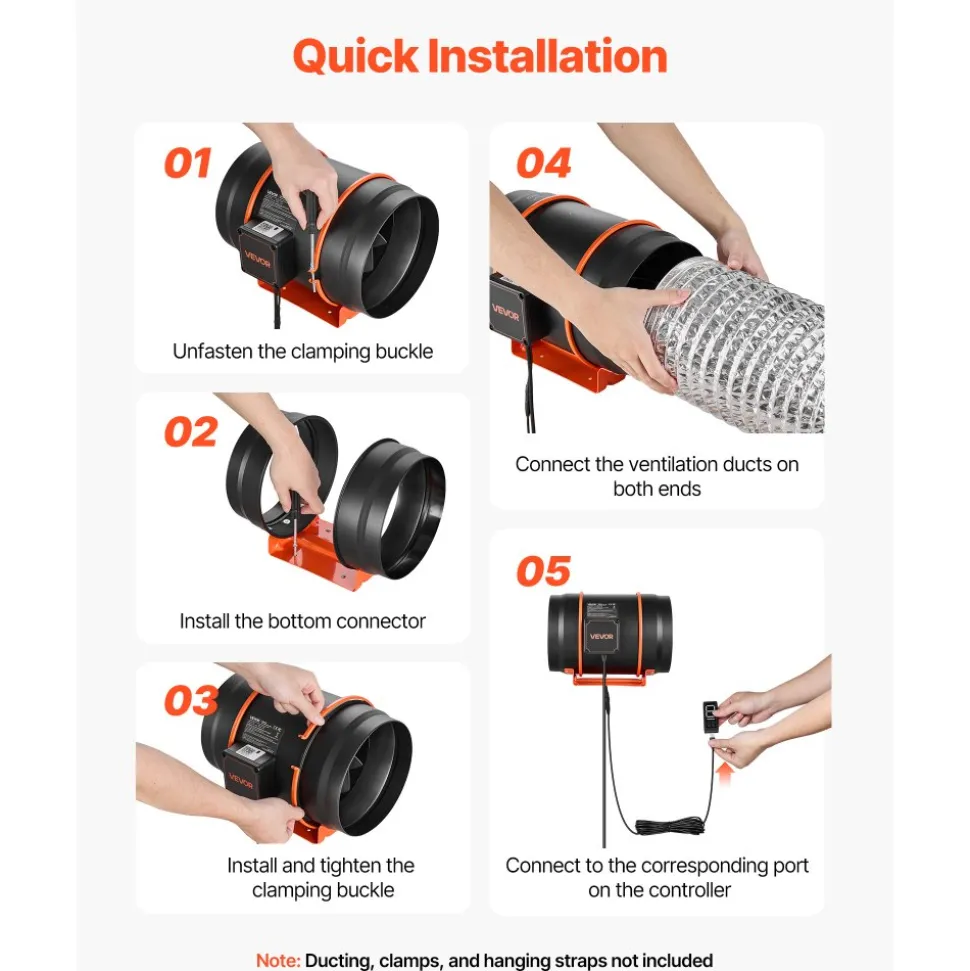 Quick Installation

01
VEVOR
Unfasten the clamping buckle

02
Install the bottom connector

03
VEVOR
Install and tighten the clamping buckle

04
VEVOR
Connect the ventilation ducts on both ends

05
VEVOR
Connect to the corresponding port on the controller

Note: Ducting, clamps, and hanging straps not included