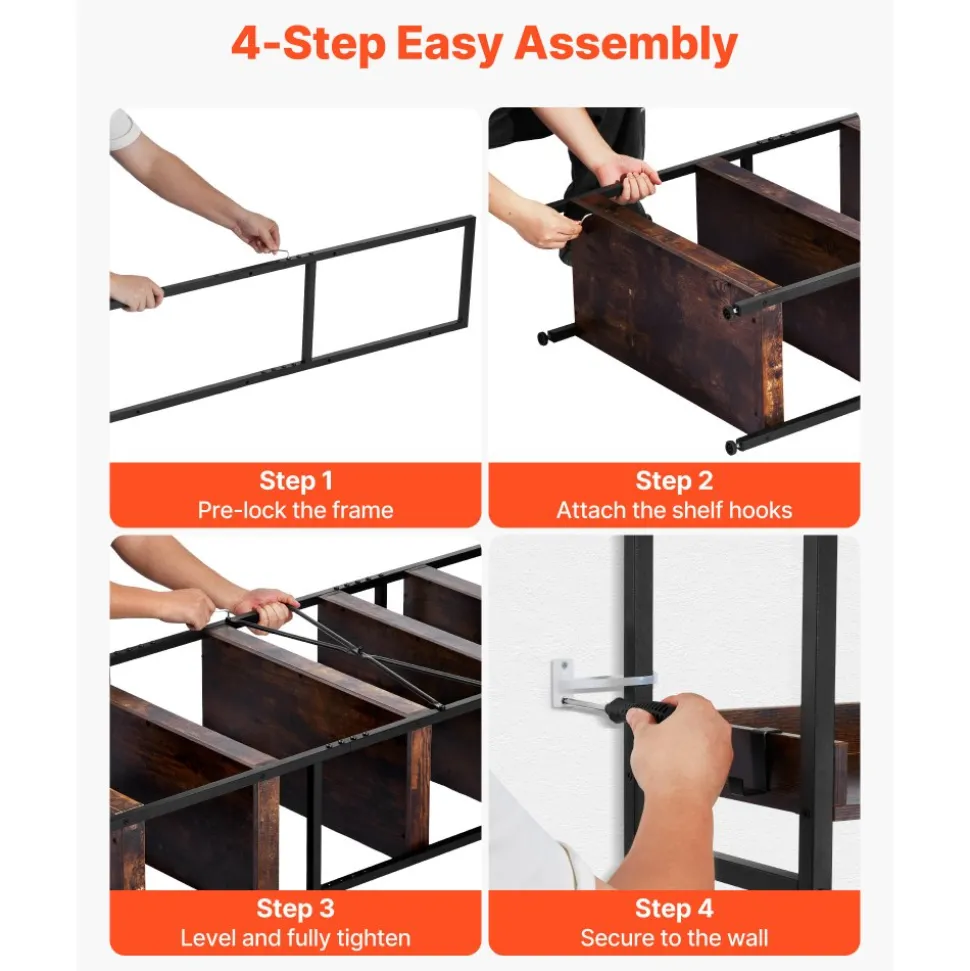 4-Step Easy Assembly

Step 1
Pre-lock the frame

Step 2
Attach the shelf hooks

Step 3
Level and fully tighten

Step 4
Secure to the wall