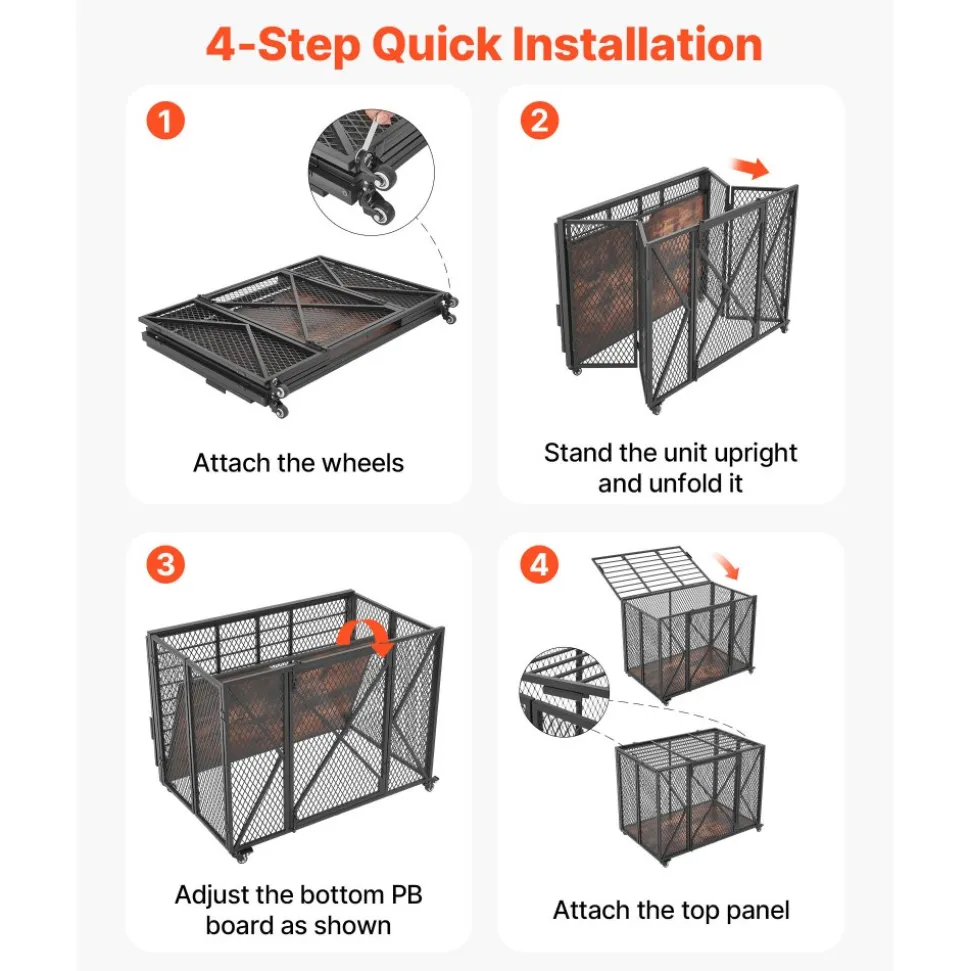 4-Step Quick Installation

1

Attach the wheels

2

Stand the unit upright and unfold it

3

Adjust the bottom PB board as shown

4

Attach the top panel