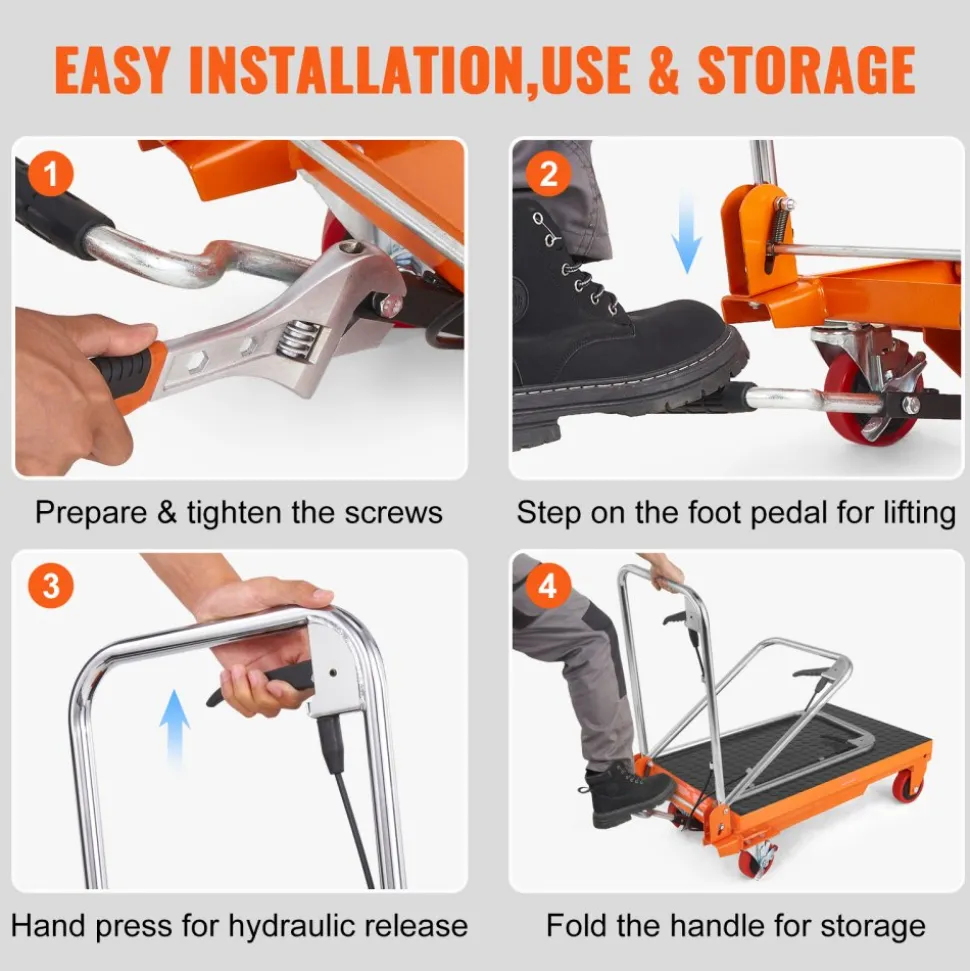 EASY INSTALLATION,USE & STORAGE

1

Prepare & tighten the screws

2

Step on the foot pedal for lifting

3

Hand press for hydraulic release

4

Fold the handle for storage