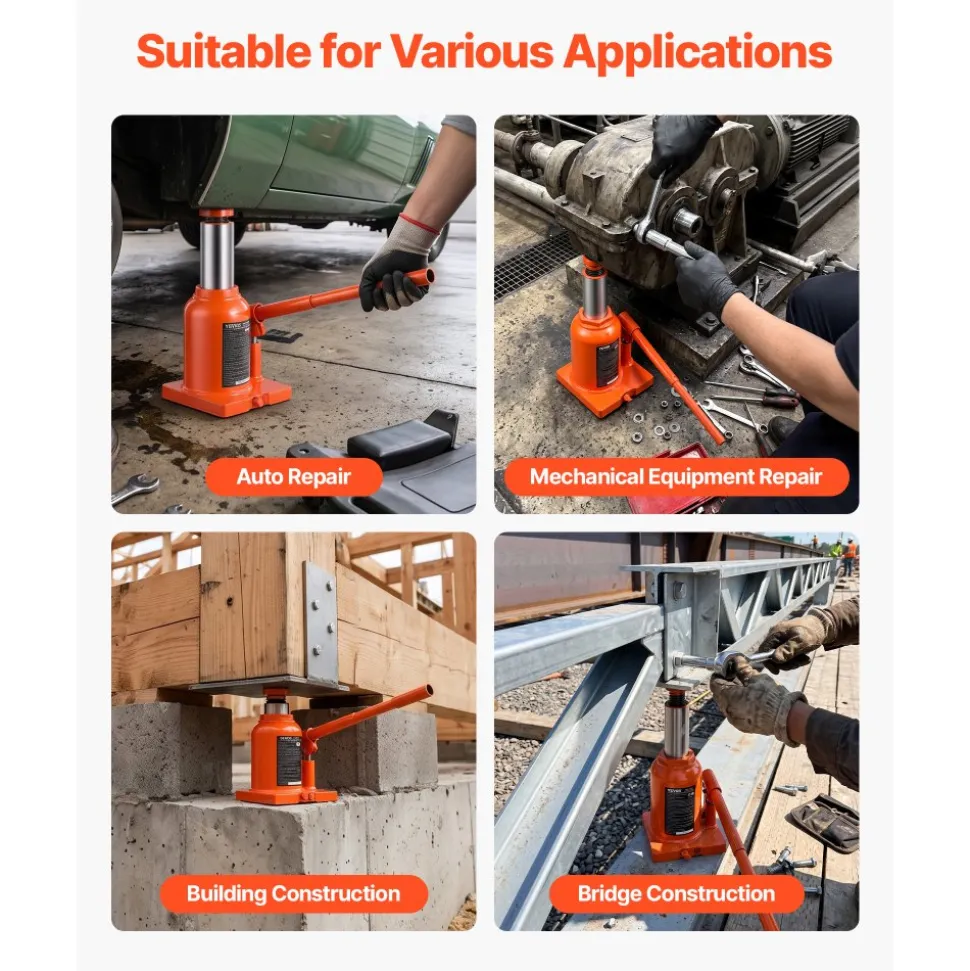 Suitable for Various Applications

Auto Repair

Mechanical Equipment Repair

Building Construction

Bridge Construction