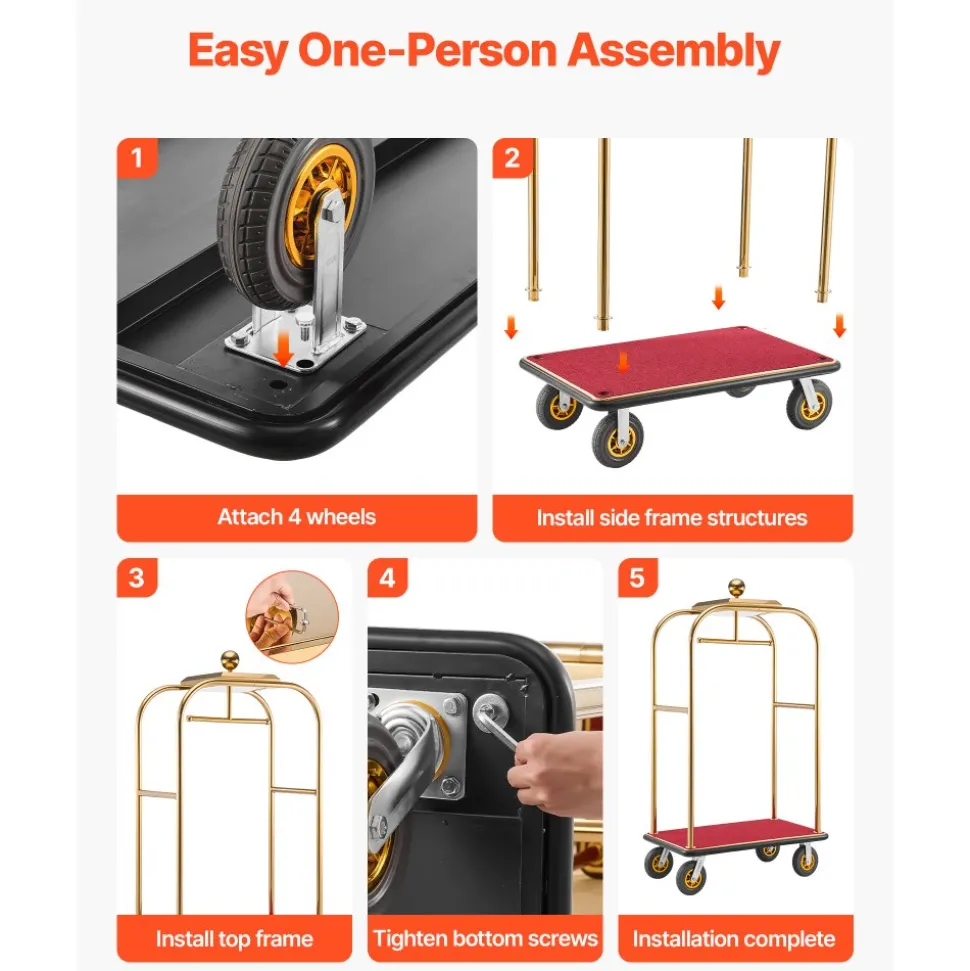 Easy One-Person Assembly

1

Attach 4 wheels

2

Install side frame structures

3

Install top frame

4

Tighten bottom screws

5

Installation complete