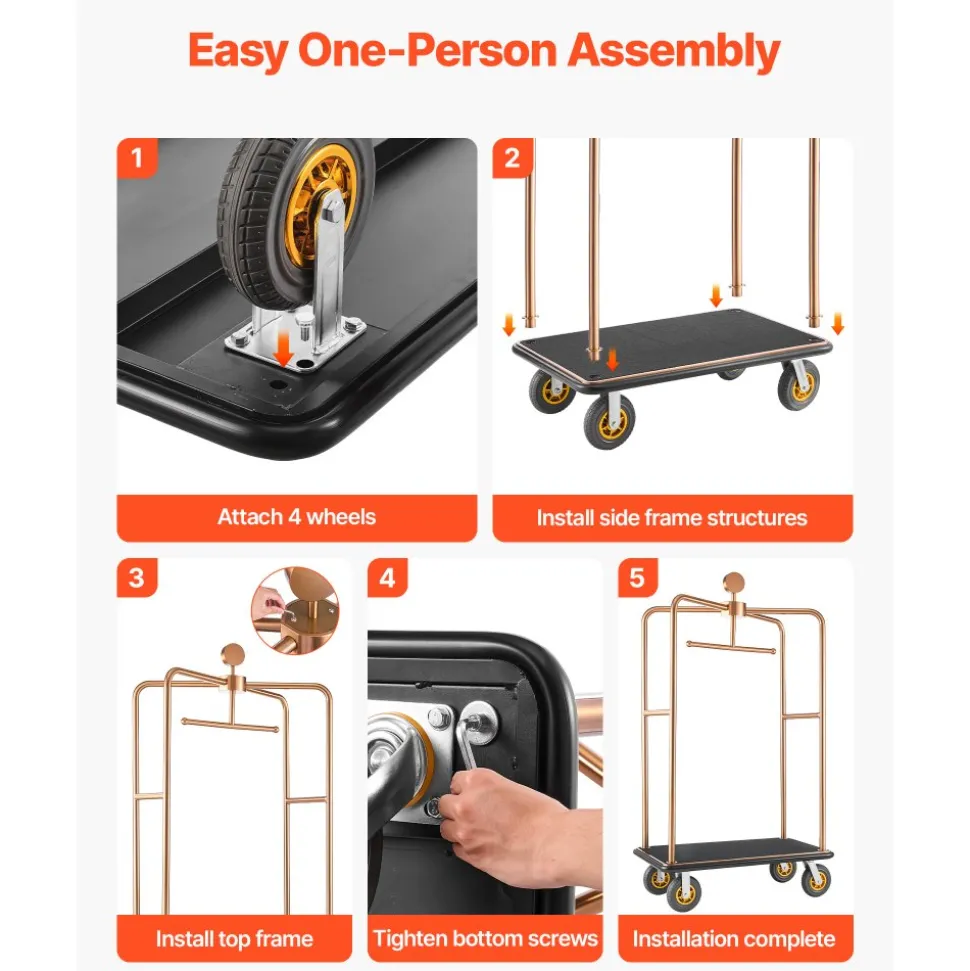 Easy One-Person Assembly

1

Attach 4 wheels

2

Install side frame structures

3

Install top frame

4

Tighten bottom screws

5

Installation complete