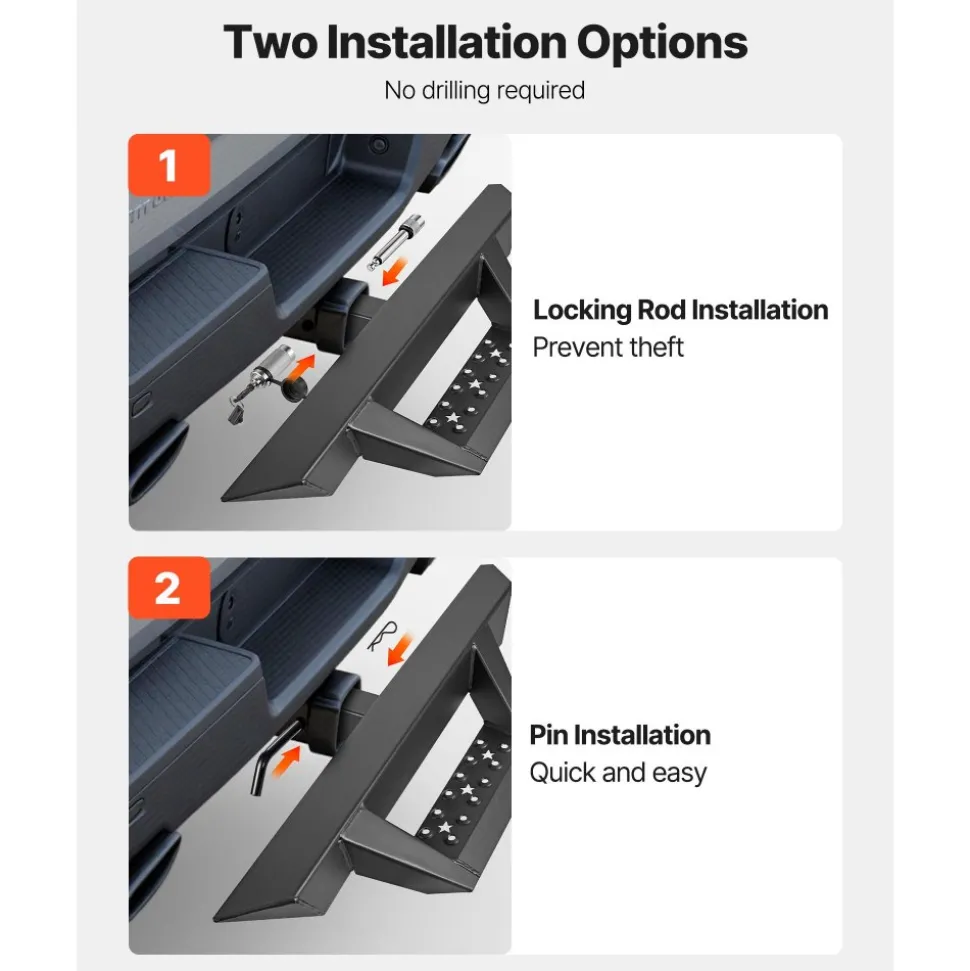 Two Installation Options
No drilling required

1

Locking Rod Installation
Prevent theft

2

Pin Installation
Quick and easy