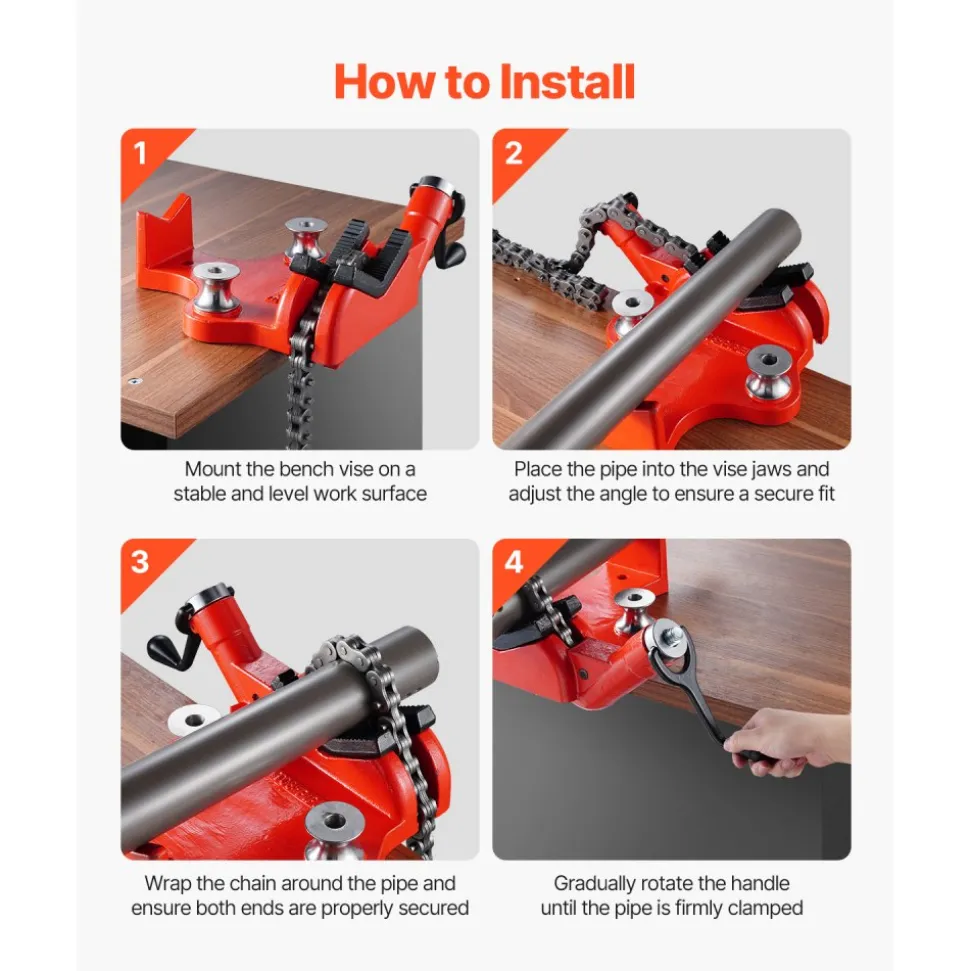 How to Install

1

Mount the bench vise on a stable and level work surface

2

Place the pipe into the vise jaws and adjust the angle to ensure a secure fit

3

Wrap the chain around the pipe and ensure both ends are properly secured

4

Gradually rotate the handle until the pipe is firmly clamped