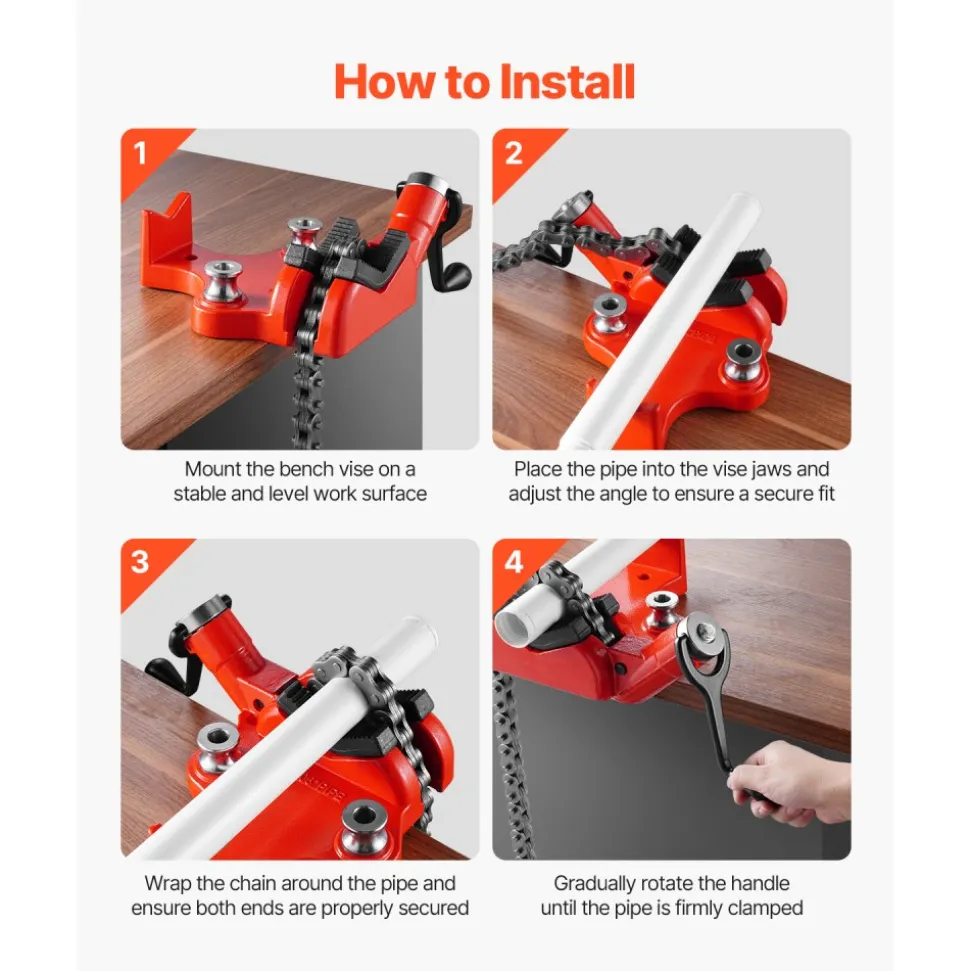 How to Install

1

Mount the bench vise on a stable and level work surface

2

Place the pipe into the vise jaws and adjust the angle to ensure a secure fit

3

Wrap the chain around the pipe and ensure both ends are properly secured

4

Gradually rotate the handle until the pipe is firmly clamped