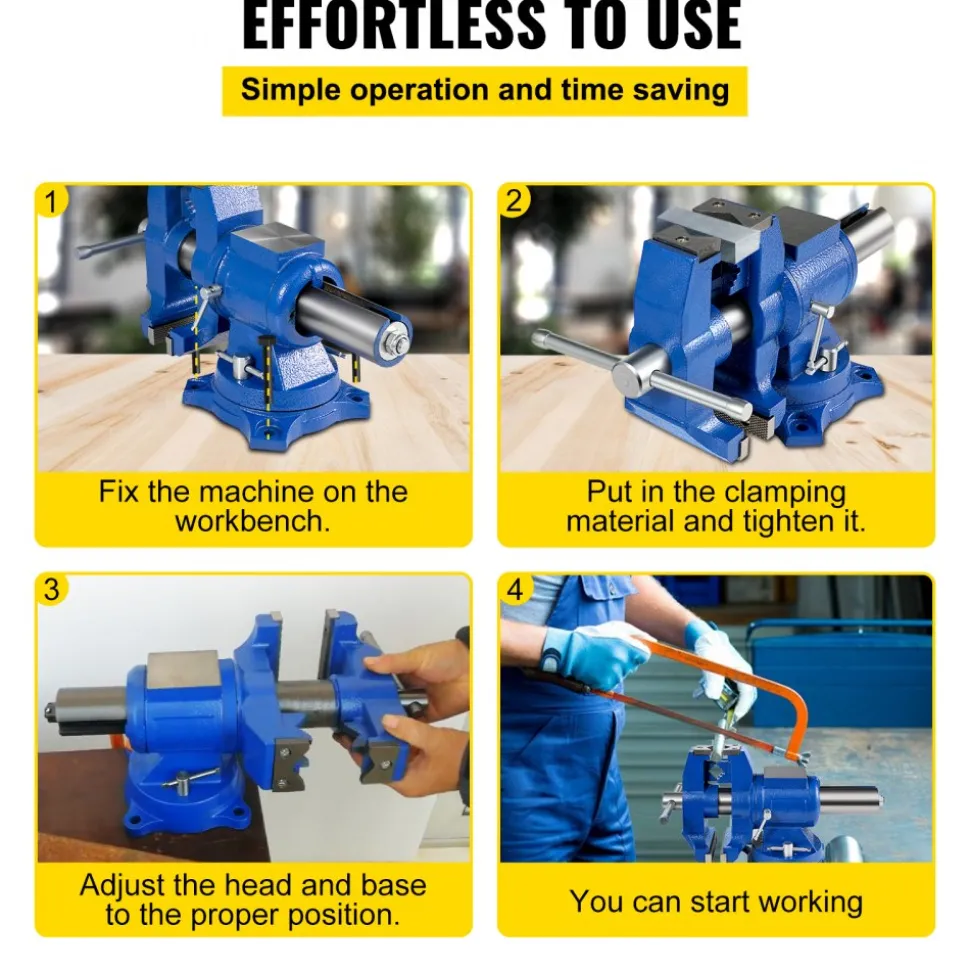 EFFORTLESS TO USE

Simple operation and time saving

1

Fix the machine on the workbench.

2

Put in the clamping material and tighten it.

3

Adjust the head and base to the proper position.

4

You can start working