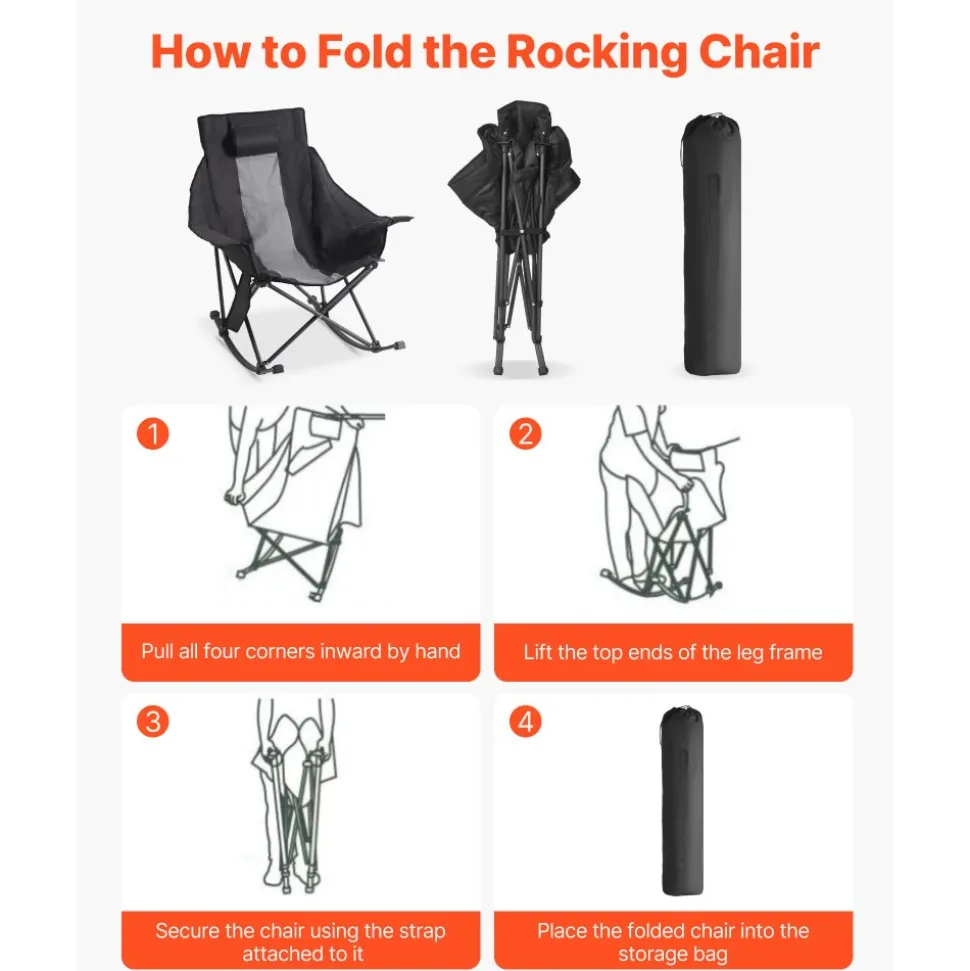 How to Fold the Rocking Chair

1

Pull all four corners inward by hand

2

Lift the top ends of the leg frame

3

Secure the chair using the strap attached to it

4

Place the folded chair into the storage bag