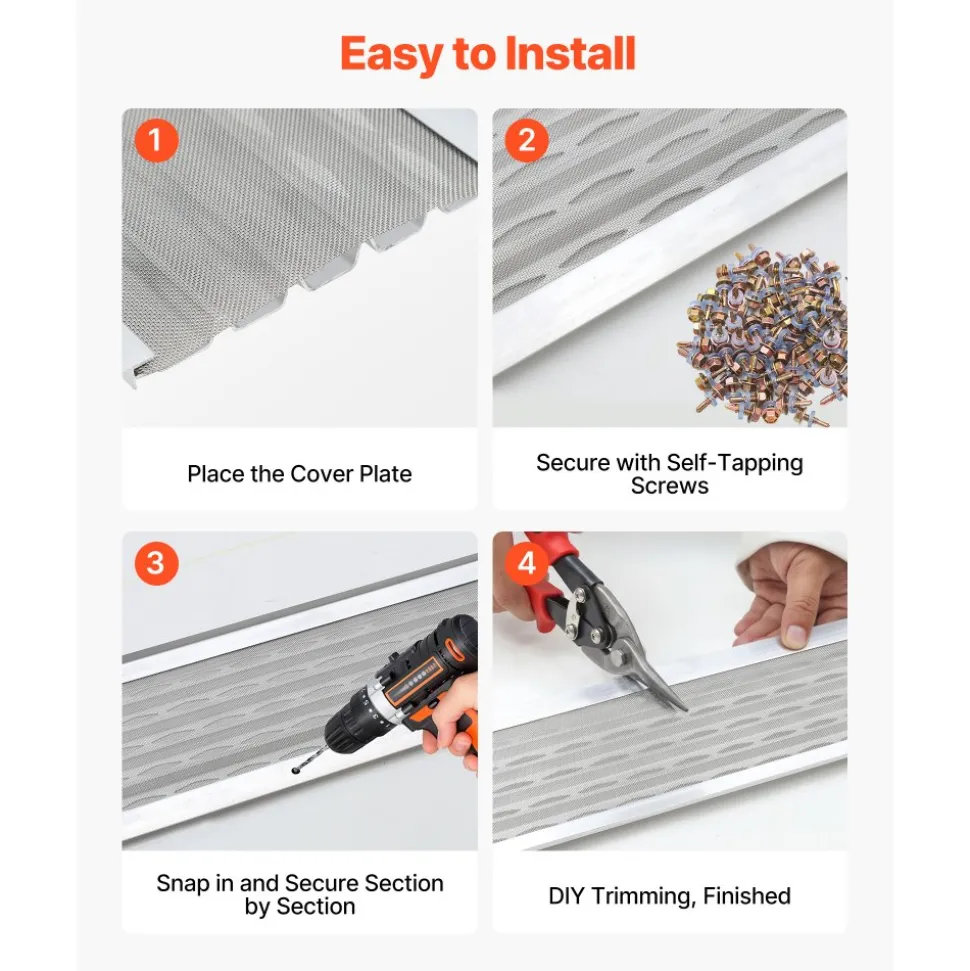 Easy to Install

1

Place the Cover Plate

2

Secure with Self-Tapping Screws

3

Snap in and Secure Section by Section

4

DIY Trimming, Finished