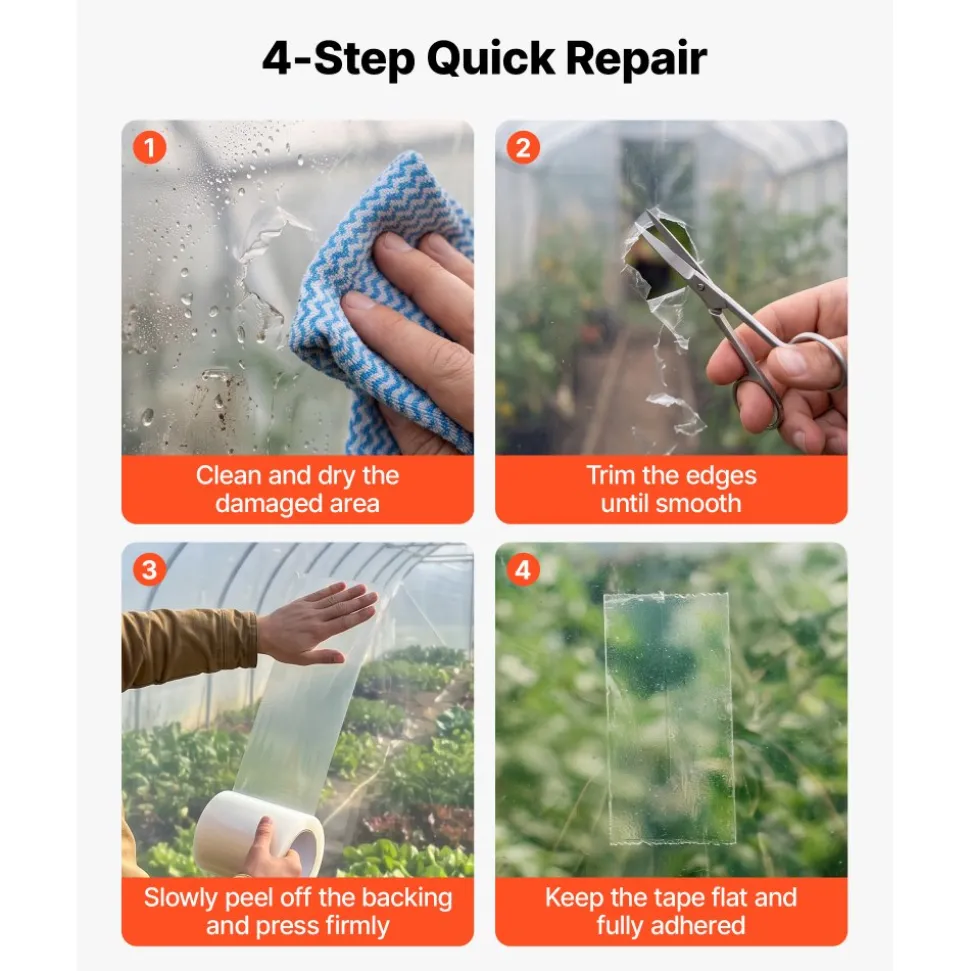 4-Step Quick Repair

1

Clean and dry the damaged area

2

Trim the edges until smooth

3

Slowly peel off the backing and press firmly

4

Keep the tape flat and fully adhered