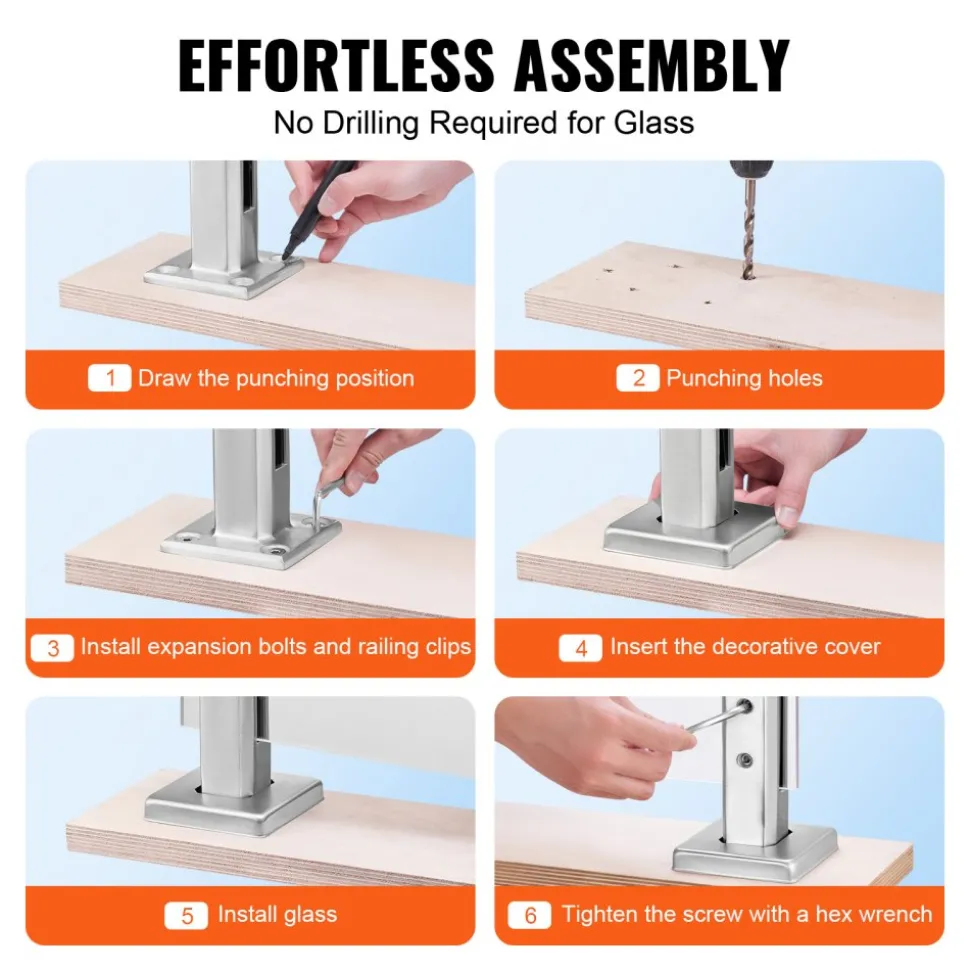 EFFORTLESS ASSEMBLY

No Drilling Required for Glass

1 Draw the punching position

2 Punching holes

3 Install expansion bolts and railing clips

4 Insert the decorative cover

5 Install glass

6 Tighten the screw with a hex wrench