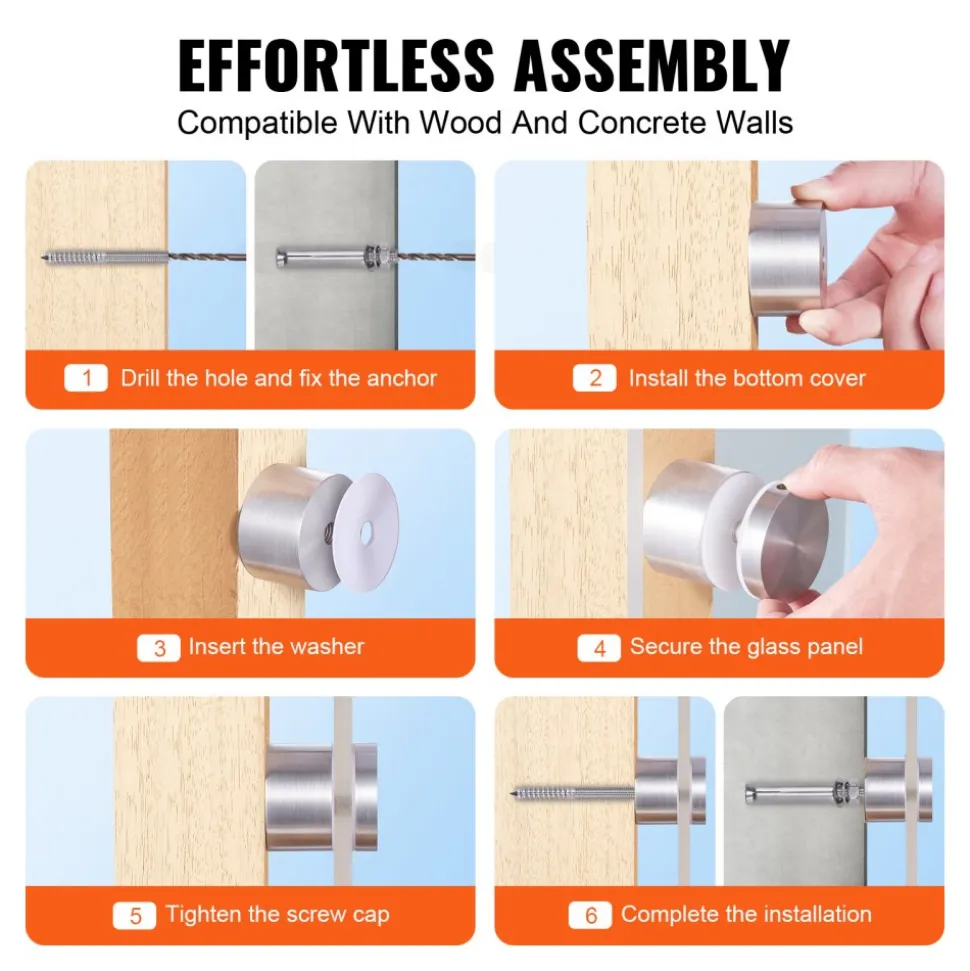 EFFORTLESS ASSEMBLY

Compatible With Wood And Concrete Walls

1 Drill the hole and fix the anchor

2 Install the bottom cover

3 Insert the washer

4 Secure the glass panel

5 Tighten the screw cap

6 Complete the installation