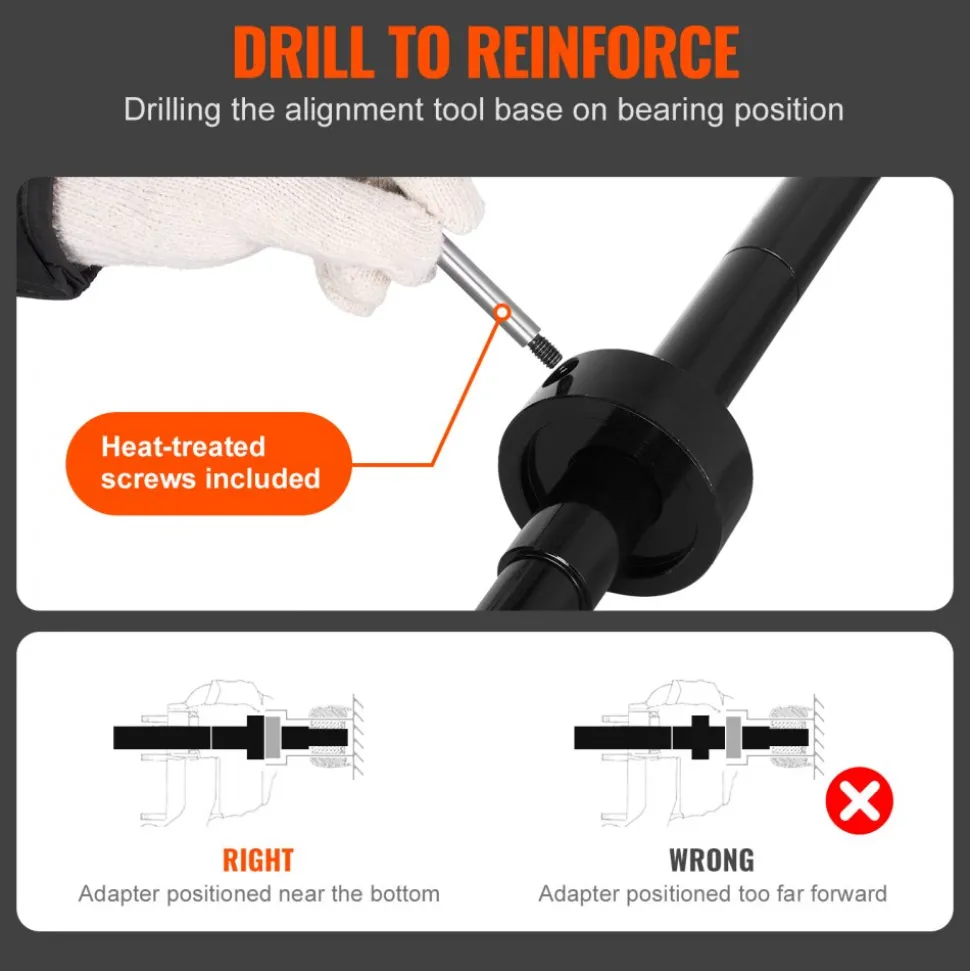 DRILL TO REINFORCE

Drilling the alignment tool base on bearing position

Heat-treated screws included

RIGHT

Adapter positioned near the bottom

WRONG

Adapter positioned too far forward