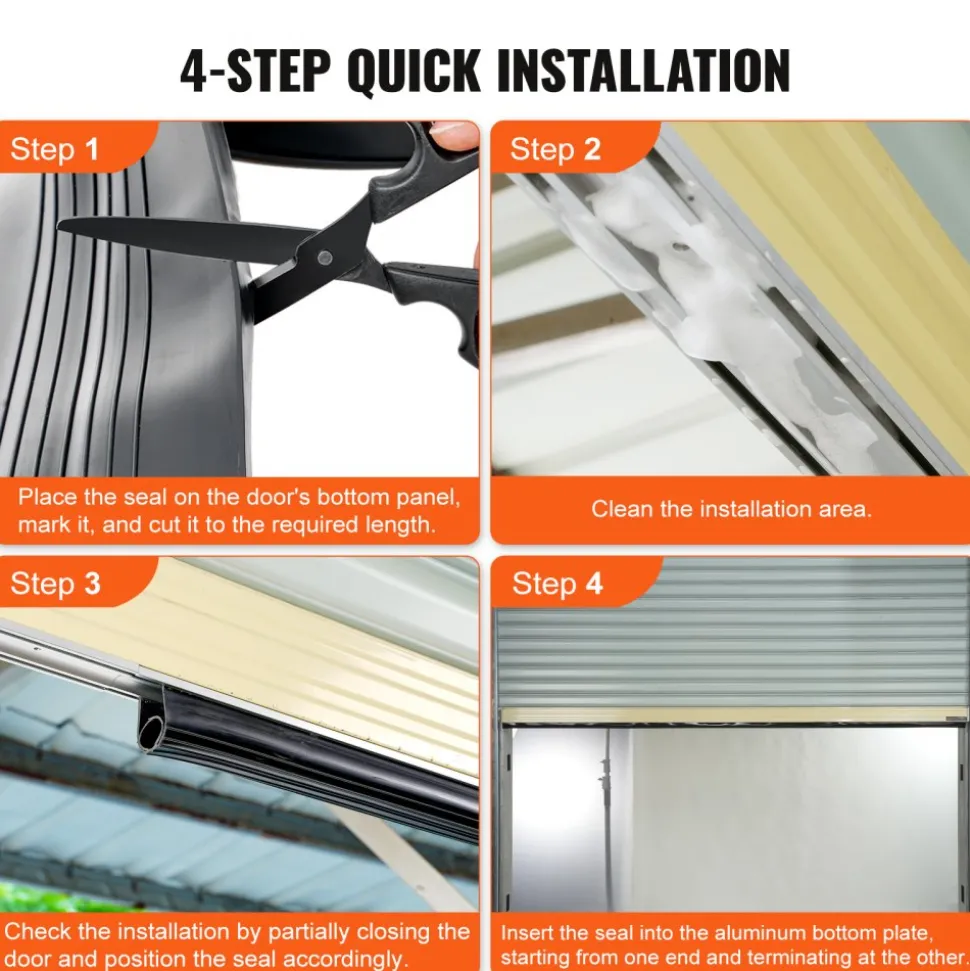 4-STEP QUICK INSTALLATION

Step 1

Place the seal on the door's bottom panel, mark it, and cut it to the required length.

Step 2

Clean the installation area.

Step 3

Check the installation by partially closing the door and position the seal accordingly.

Step 4

Insert the seal into the aluminum bottom plate, starting from one end and terminating at the other.