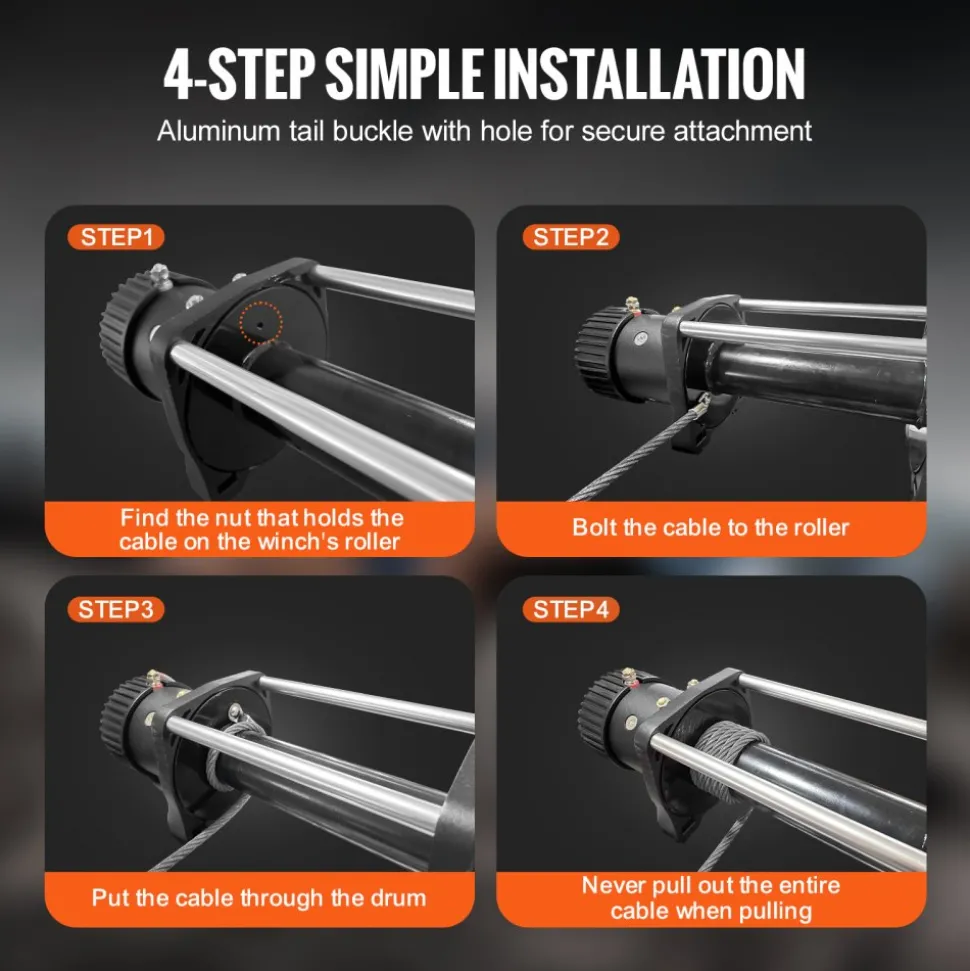 4-STEP SIMPLE INSTALLATION

Aluminum tail buckle with hole for secure attachment

STEP1

Find the nut that holds the cable on the winch's roller

STEP2

Bolt the cable to the roller

STEP3

Put the cable through the drum

STEP4

Never pull out the entire cable when pulling