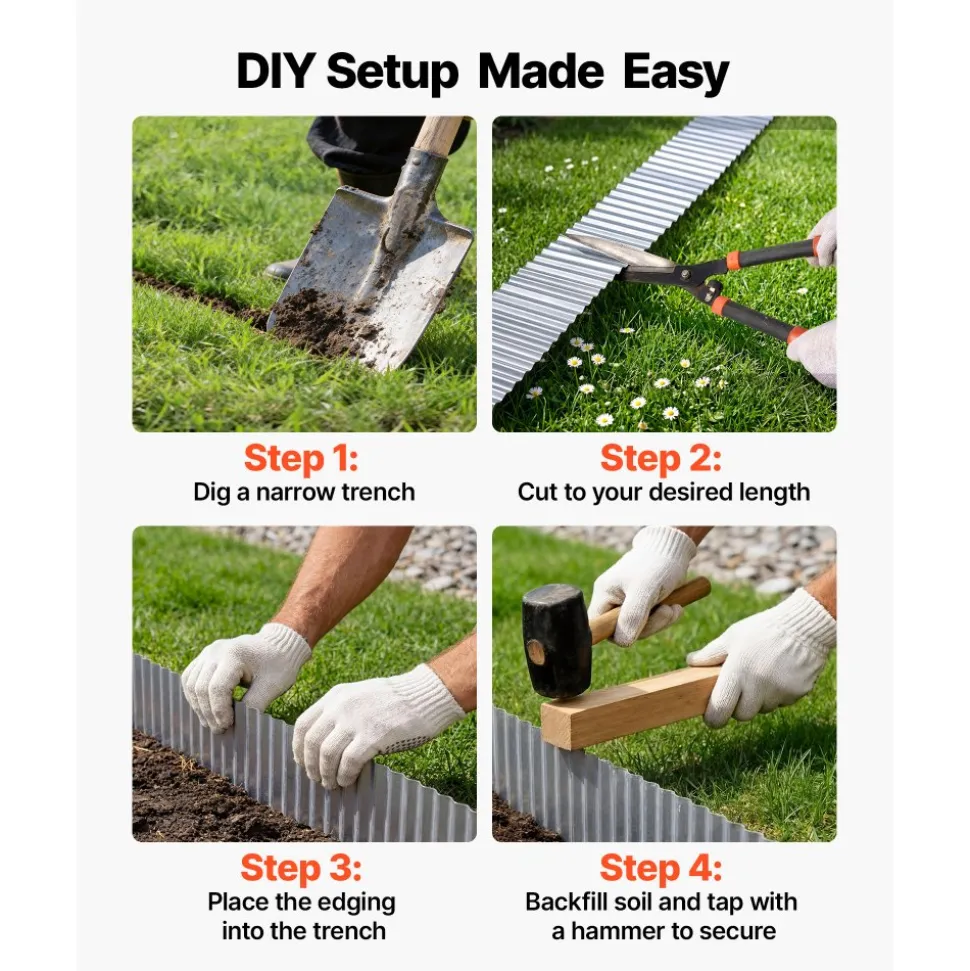 DIY Setup Made Easy

Step 1:
Dig a narrow trench

Step 2:
Cut to your desired length

Step 3:
Place the edging into the trench

Step 4:
Backfill soil and tap with a hammer to secure