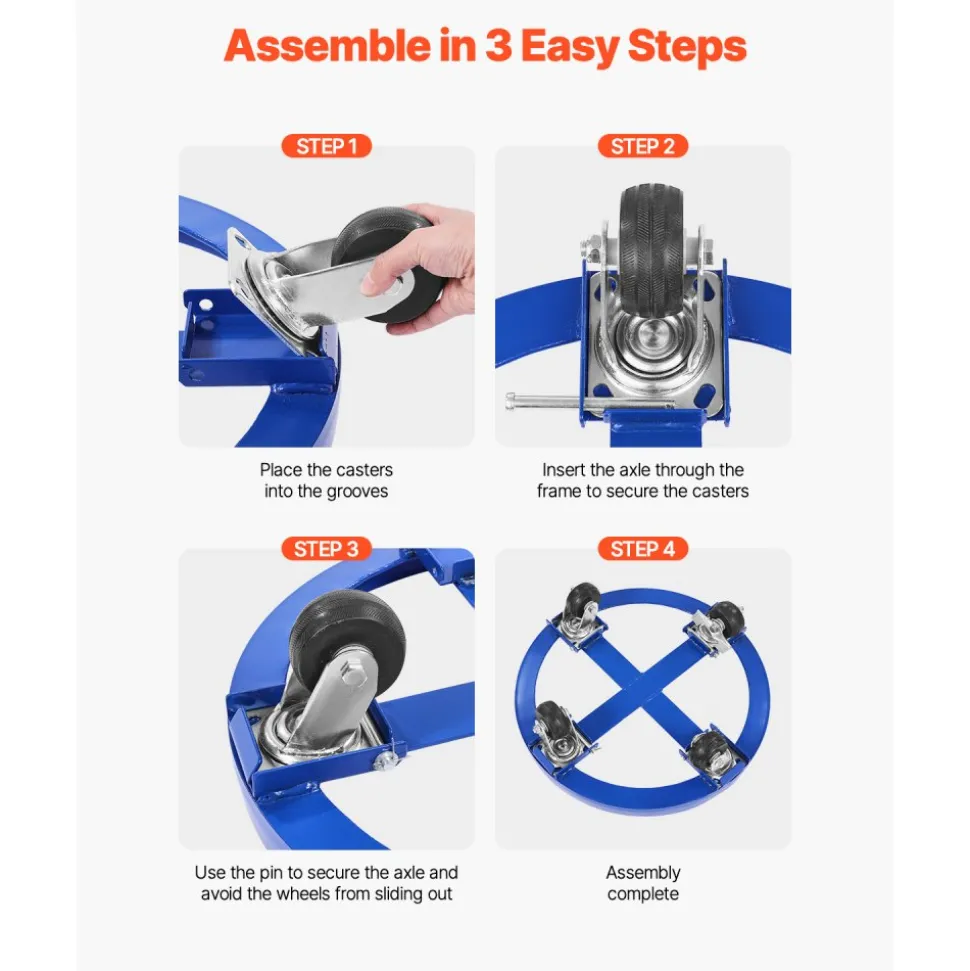 Assemble in 3 Easy Steps

STEP 1

Place the casters into the grooves

STEP 2

Insert the axle through the frame to secure the casters

STEP 3

Use the pin to secure the axle and avoid the wheels from sliding out

STEP 4

Assembly complete