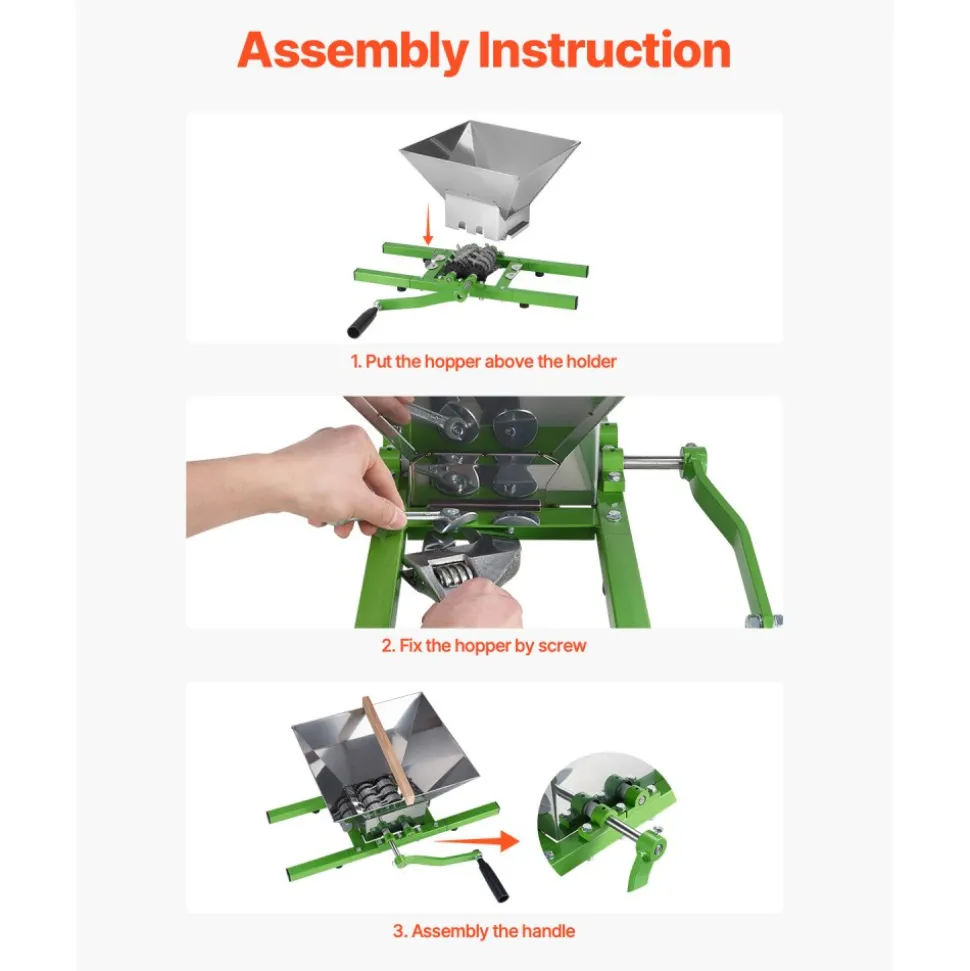 Assembly Instruction

1. Put the hopper above the holder

2. Fix the hopper by screw

3. Assembly the handle