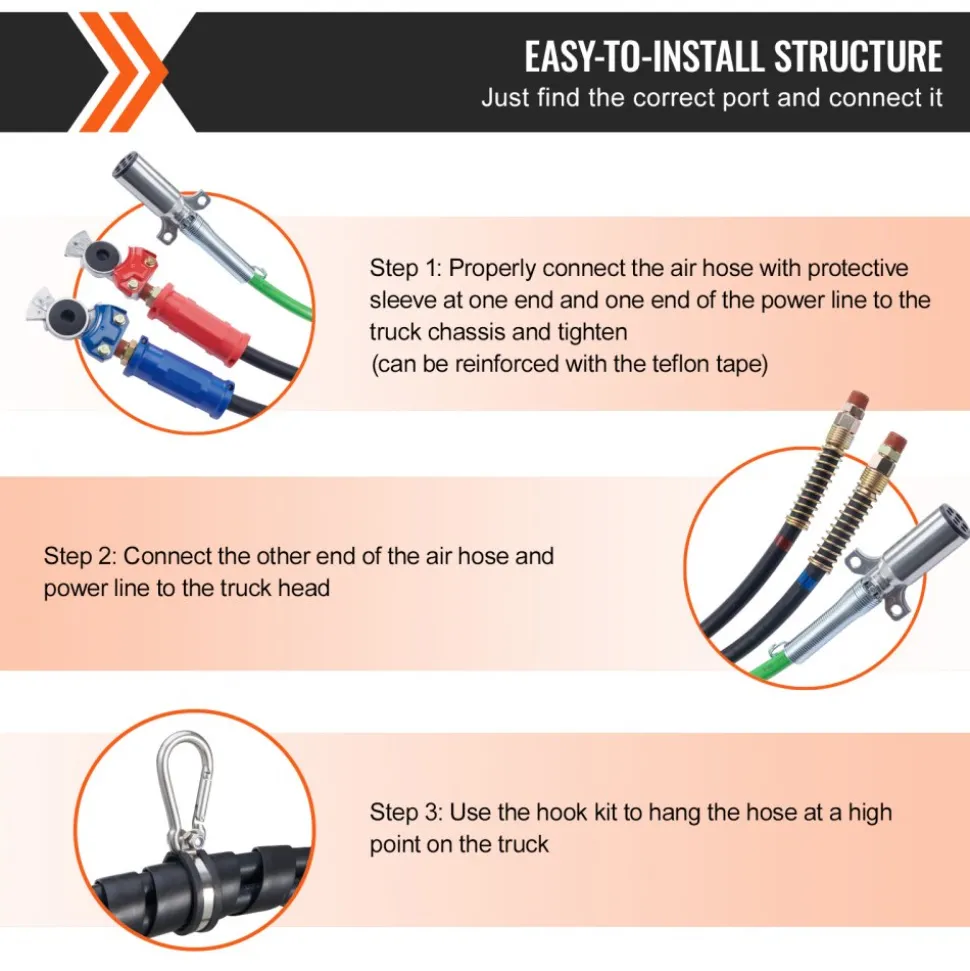 EASY-TO-INSTALL STRUCTURE
Just find the correct port and connect it

Step 1: Properly connect the air hose with protective sleeve at one end and one end of the power line to the truck chassis and tighten
(can be reinforced with the teflon tape)

Step 2: Connect the other end of the air hose and power line to the truck head

Step 3: Use the hook kit to hang the hose at a high point on the truck