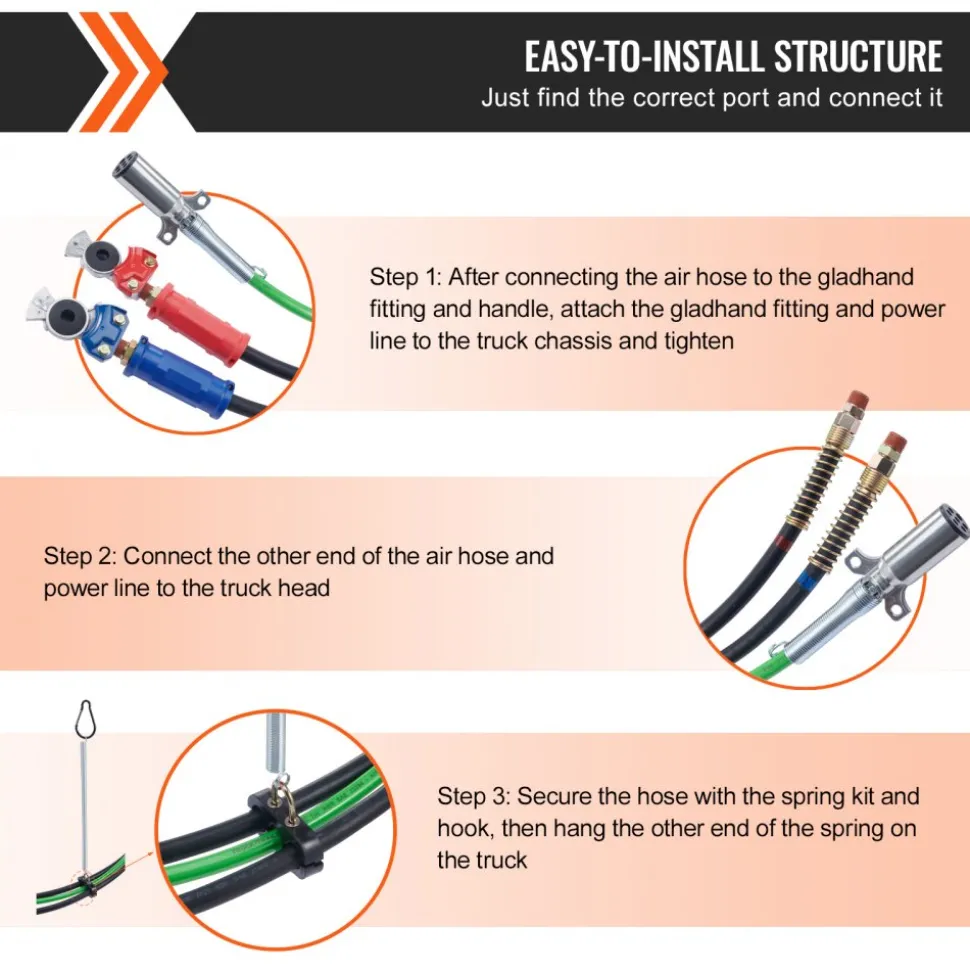 EASY-TO-INSTALL STRUCTURE
Just find the correct port and connect it

Step 1: After connecting the air hose to the gladhand fitting and handle, attach the gladhand fitting and power line to the truck chassis and tighten

Step 2: Connect the other end of the air hose and power line to the truck head

Step 3: Secure the hose with the spring kit and hook, then hang the other end of the spring on the truck