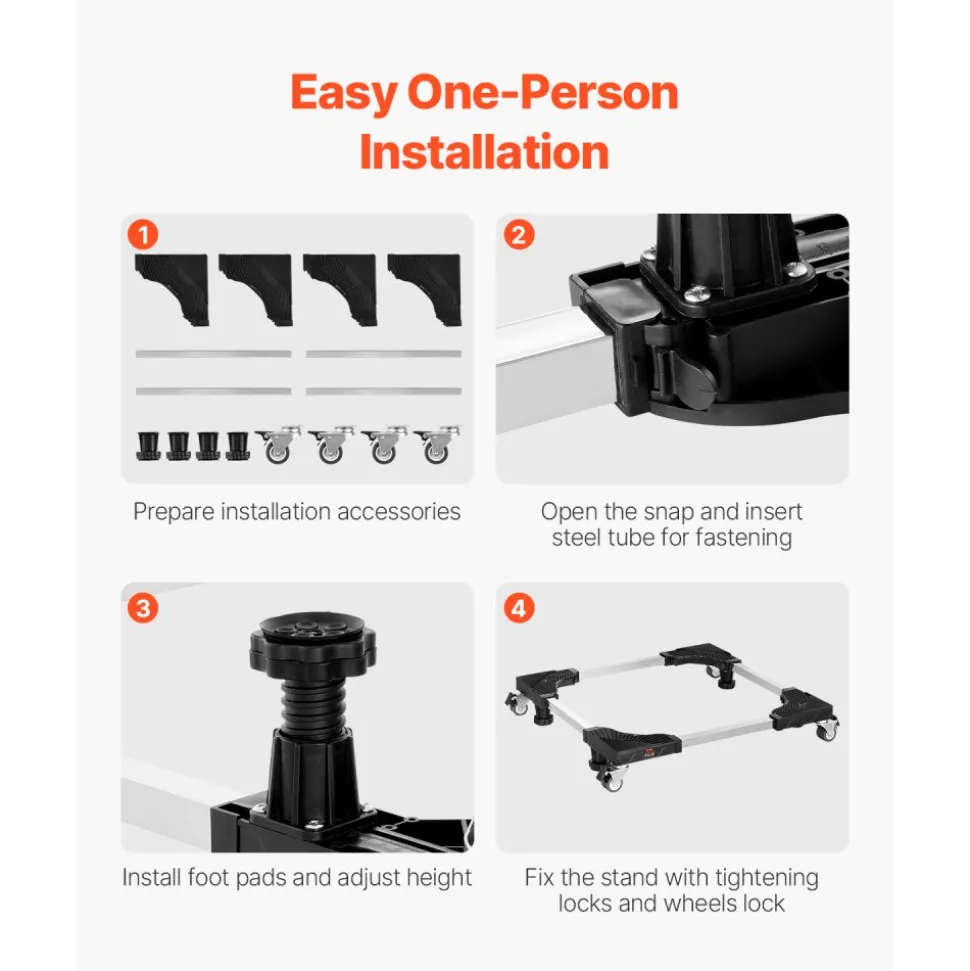 Easy One-Person Installation

1

Prepare installation accessories

2

Open the snap and insert steel tube for fastening

3

Install foot pads and adjust height

4

Fix the stand with tightening locks and wheels lock