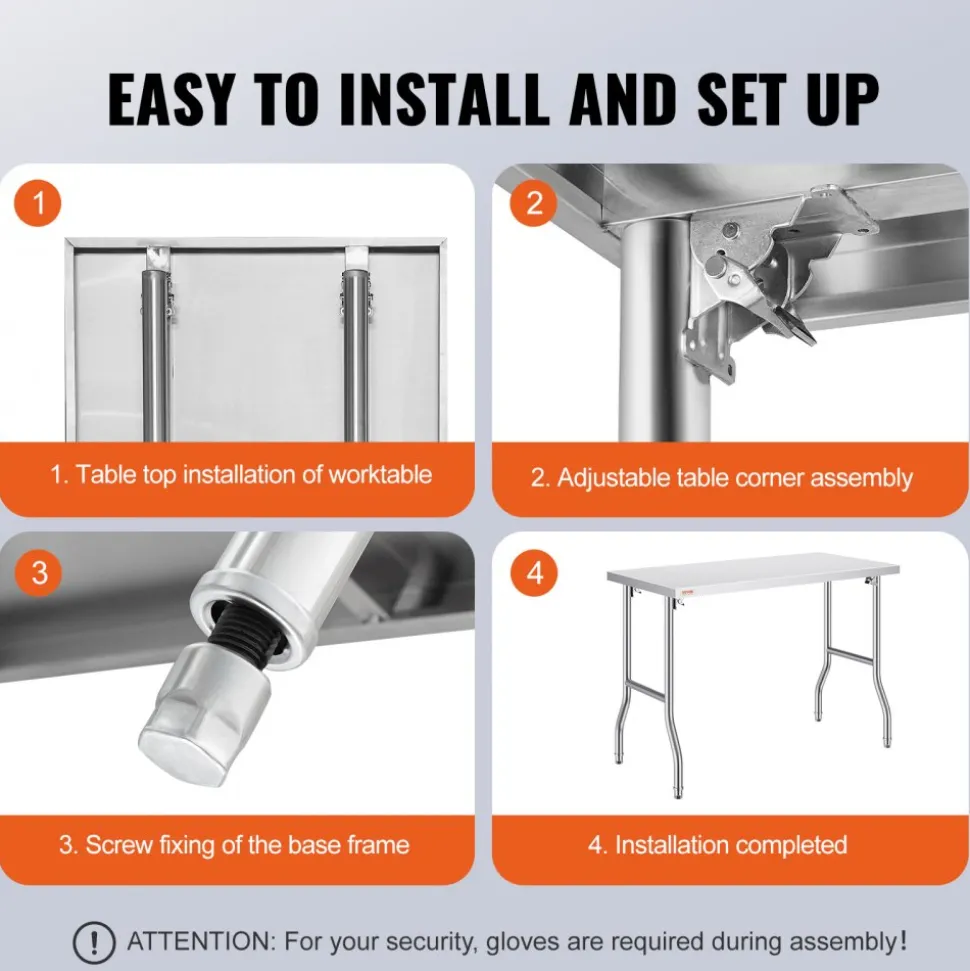 EASY TO INSTALL AND SET UP

1

1. Table top installation of worktable

2

2. Adjustable table corner assembly

3

3. Screw fixing of the base frame

4

4. Installation completed

ATTENTION: For your security, gloves are required during assembly!