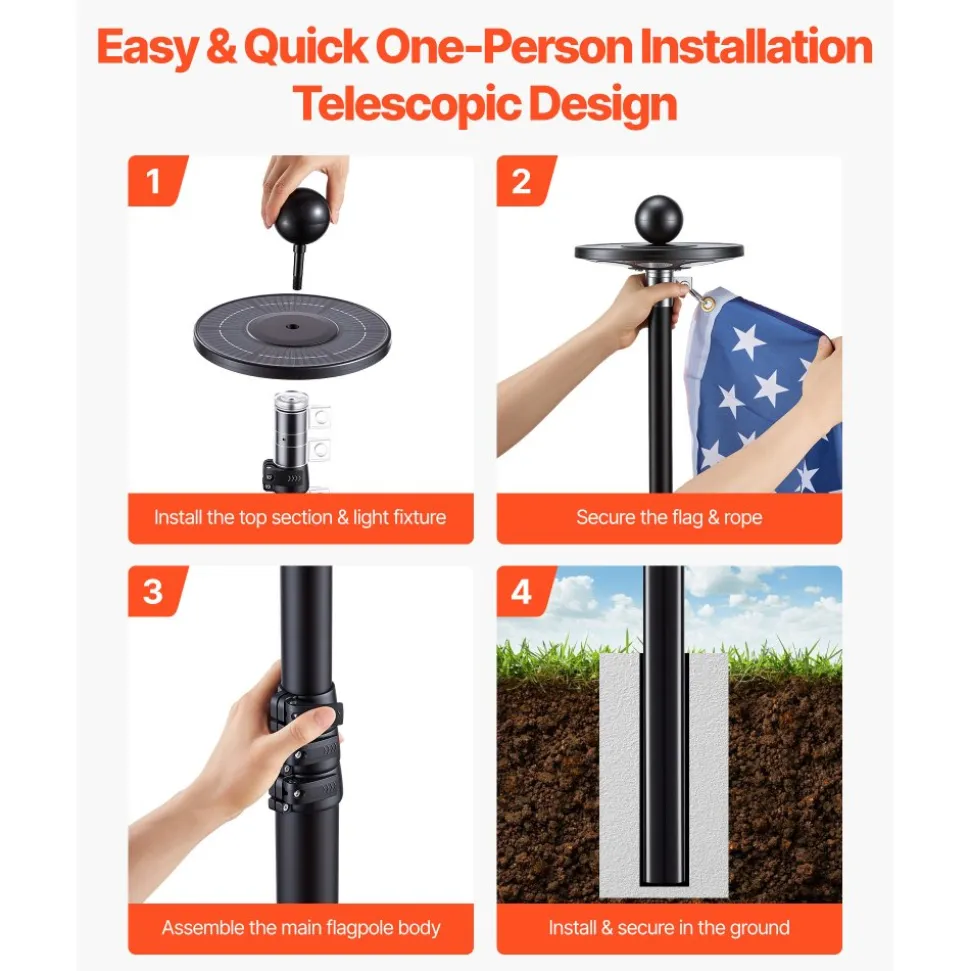 Easy & Quick One-Person Installation
Telescopic Design

1
Install the top section & light fixture

2
Secure the flag & rope

3
Assemble the main flagpole body

4
Install & secure in the ground