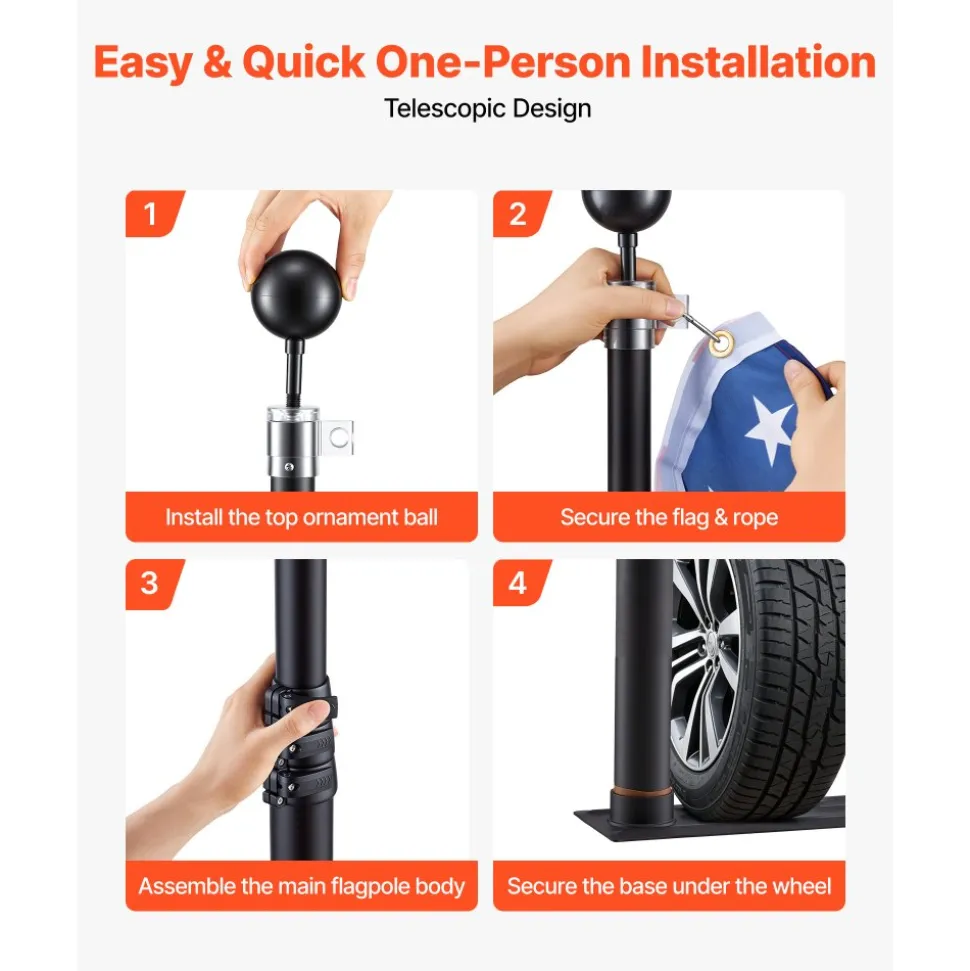 Easy & Quick One-Person Installation

Telescopic Design

1

Install the top ornament ball

2

Secure the flag & rope

3

Assemble the main flagpole body

4

Secure the base under the wheel