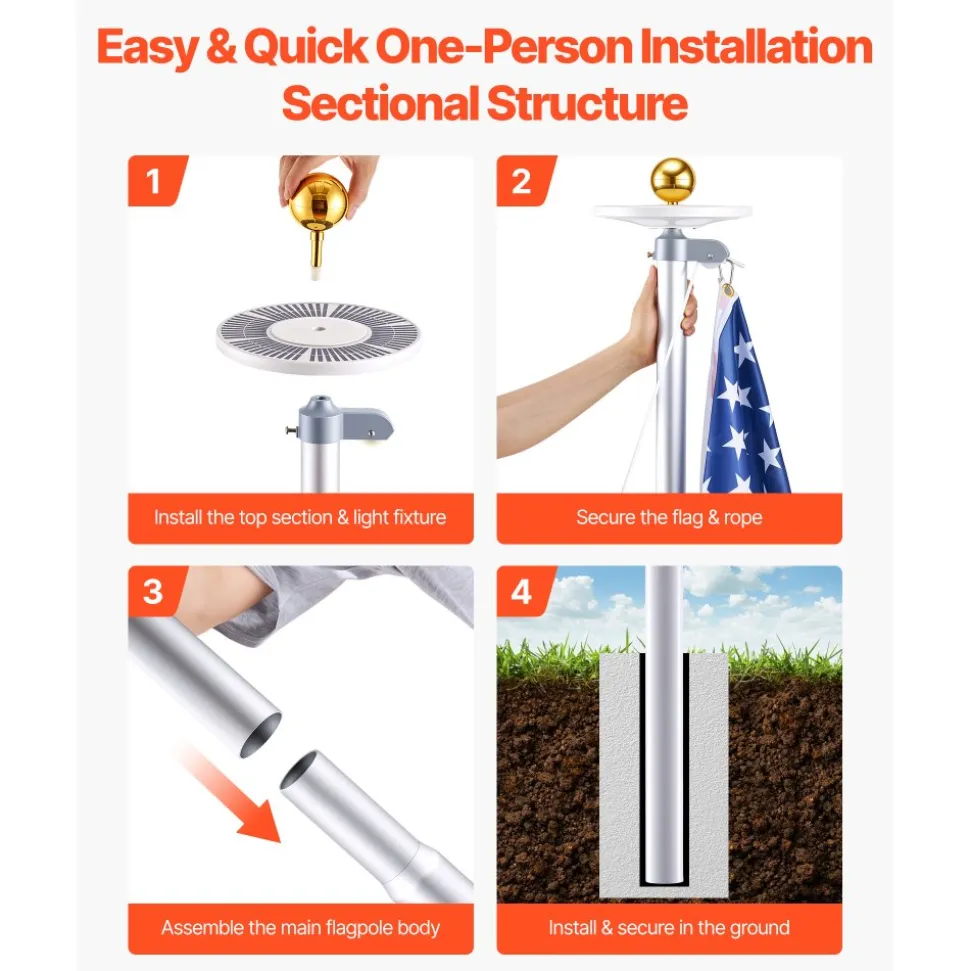 Easy & Quick One-Person Installation
Sectional Structure

1

Install the top section & light fixture

2

Secure the flag & rope

3

Assemble the main flagpole body

4

Install & secure in the ground