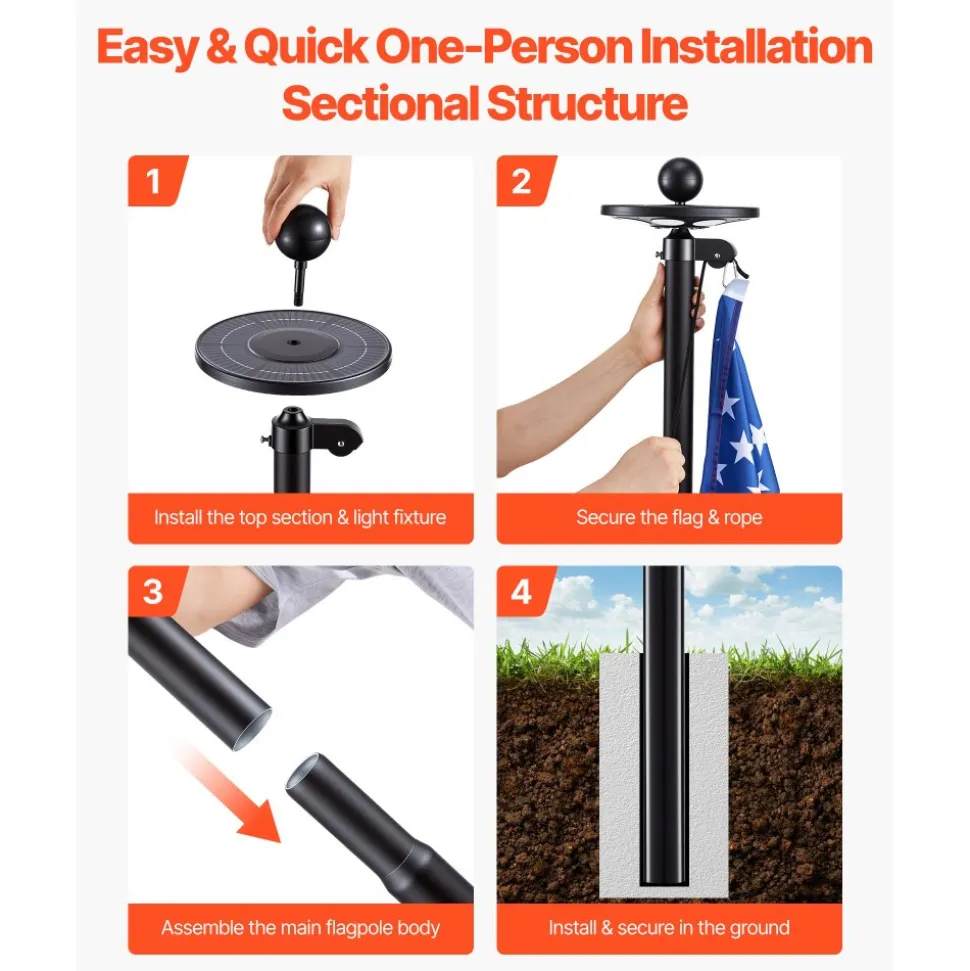 Easy & Quick One-Person Installation
Sectional Structure

1

Install the top section & light fixture

2

Secure the flag & rope

3

Assemble the main flagpole body

4

Install & secure in the ground