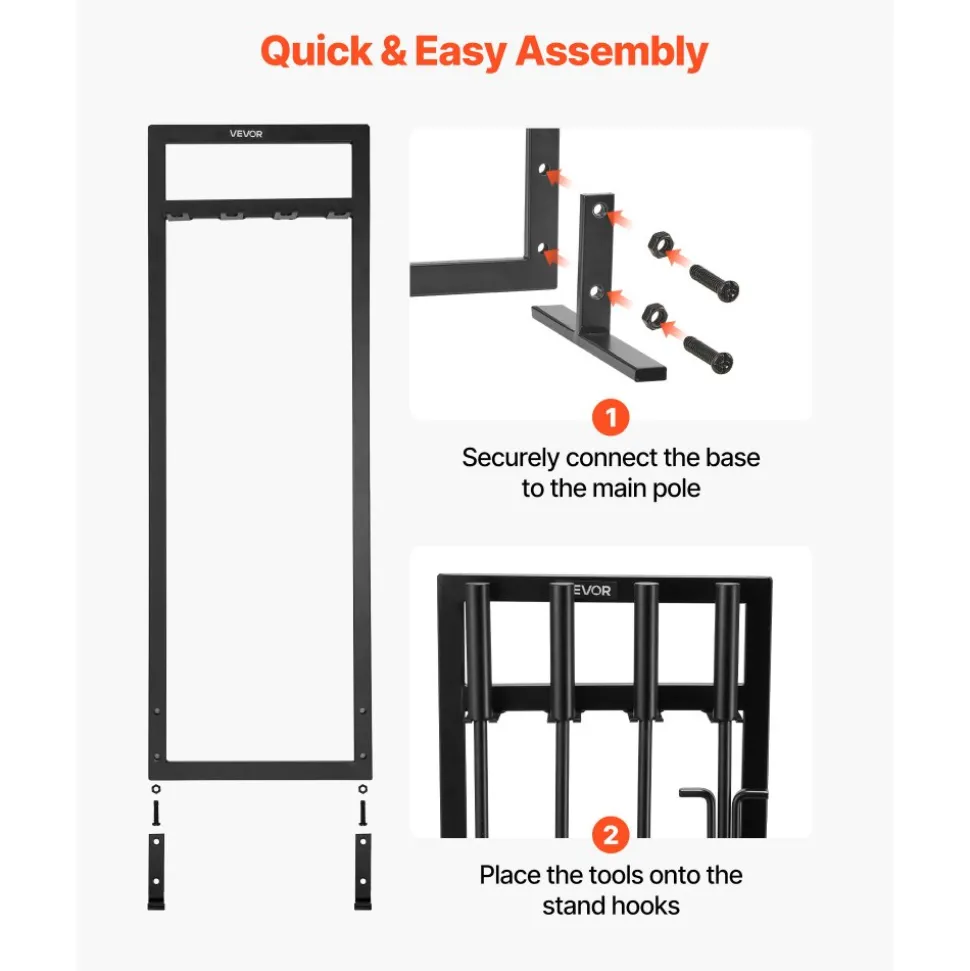 Quick & Easy Assembly

VEVOR

1

Securely connect the base to the main pole

VEVOR

2

Place the tools onto the stand hooks