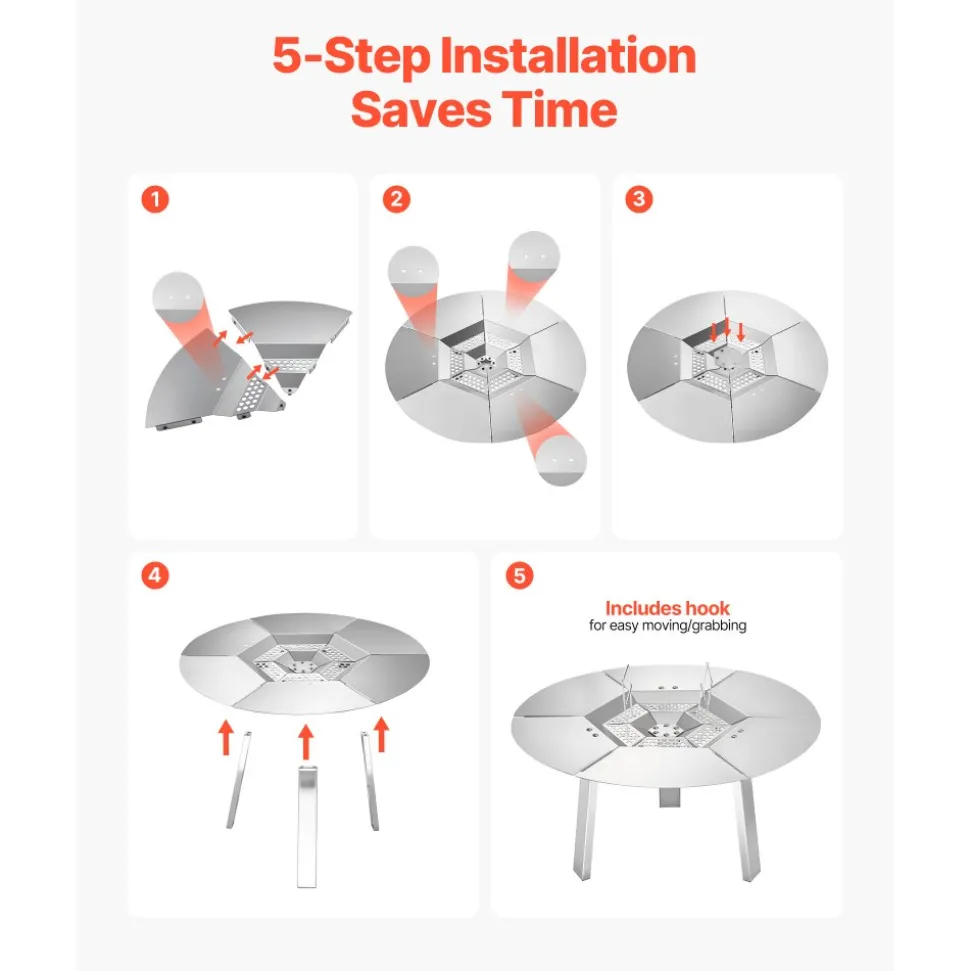 5-Step Installation Saves Time

1

2

3

4

5

Includes hook
for easy moving/grabbing