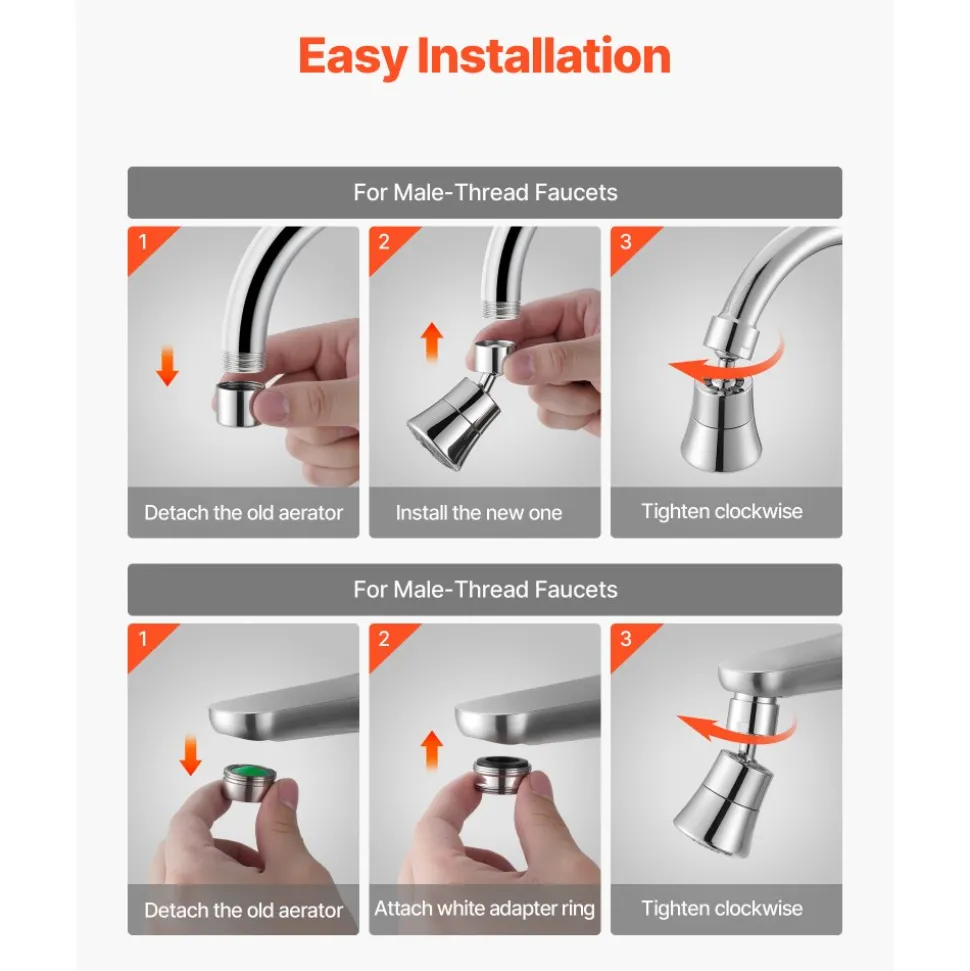 Easy Installation

For Male-Thread Faucets

1
Detach the old aerator

2
Install the new one

3
Tighten clockwise

For Male-Thread Faucets

1
Detach the old aerator

2
Attach white adapter ring

3
Tighten clockwise