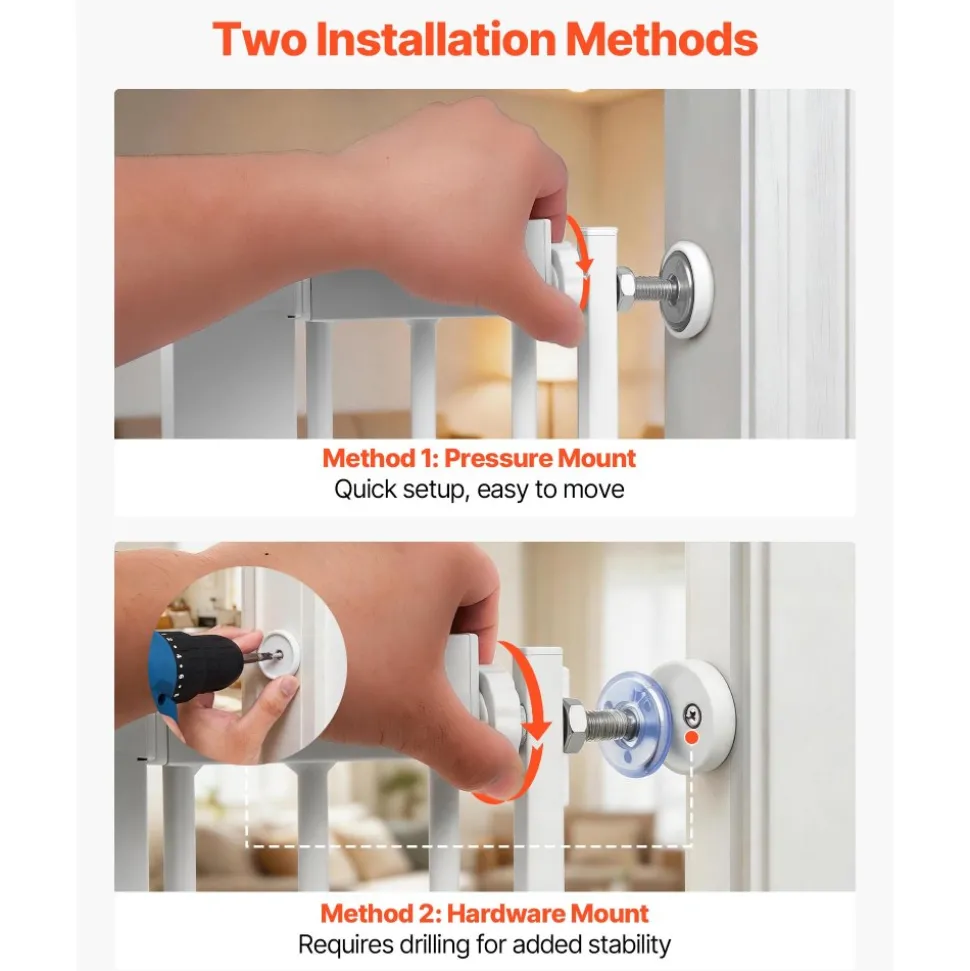 Two Installation Methods

Method 1: Pressure Mount
Quick setup, easy to move

Method 2: Hardware Mount
Requires drilling for added stability